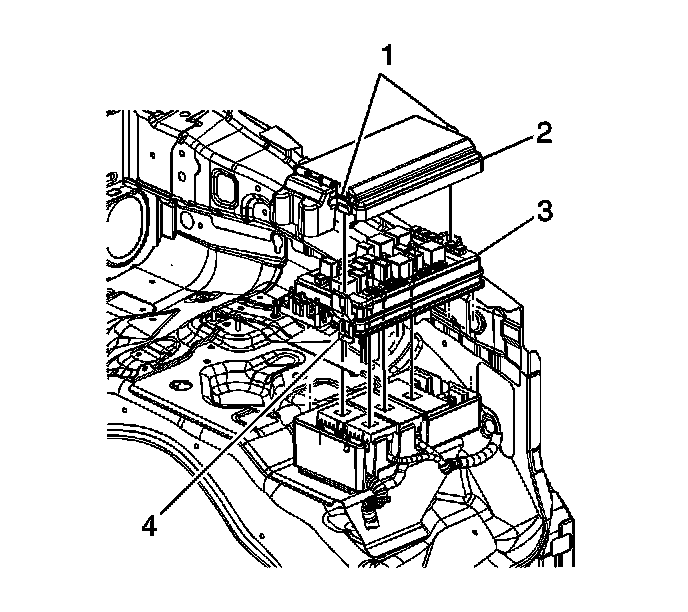 1
2
3
4