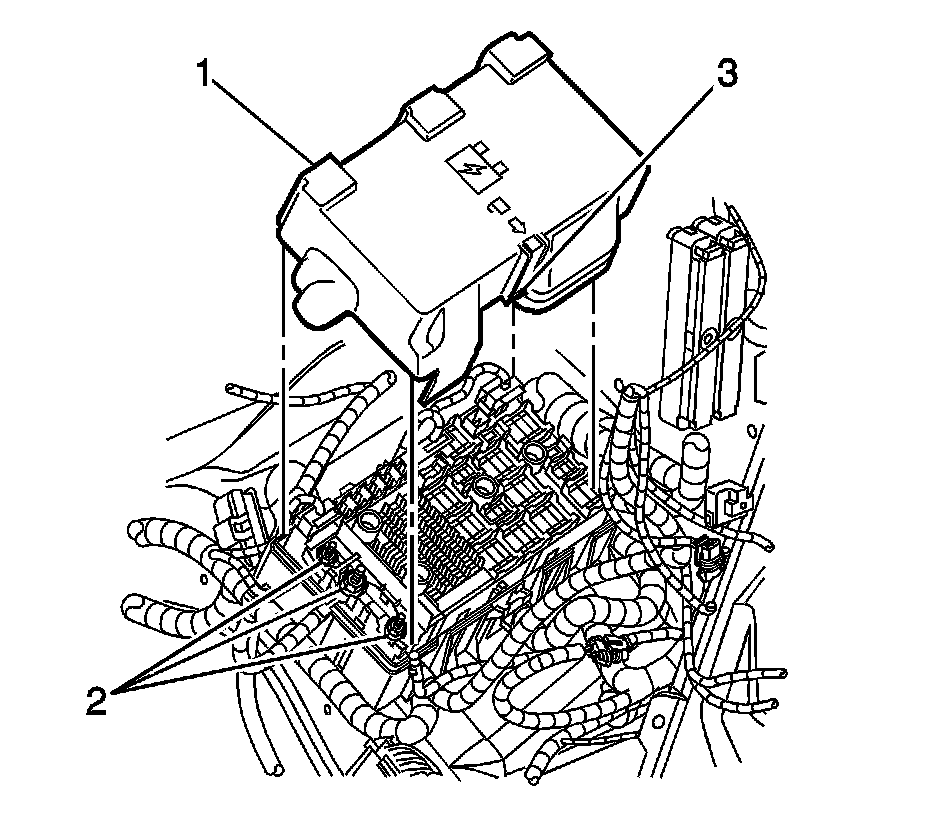 1
3
2