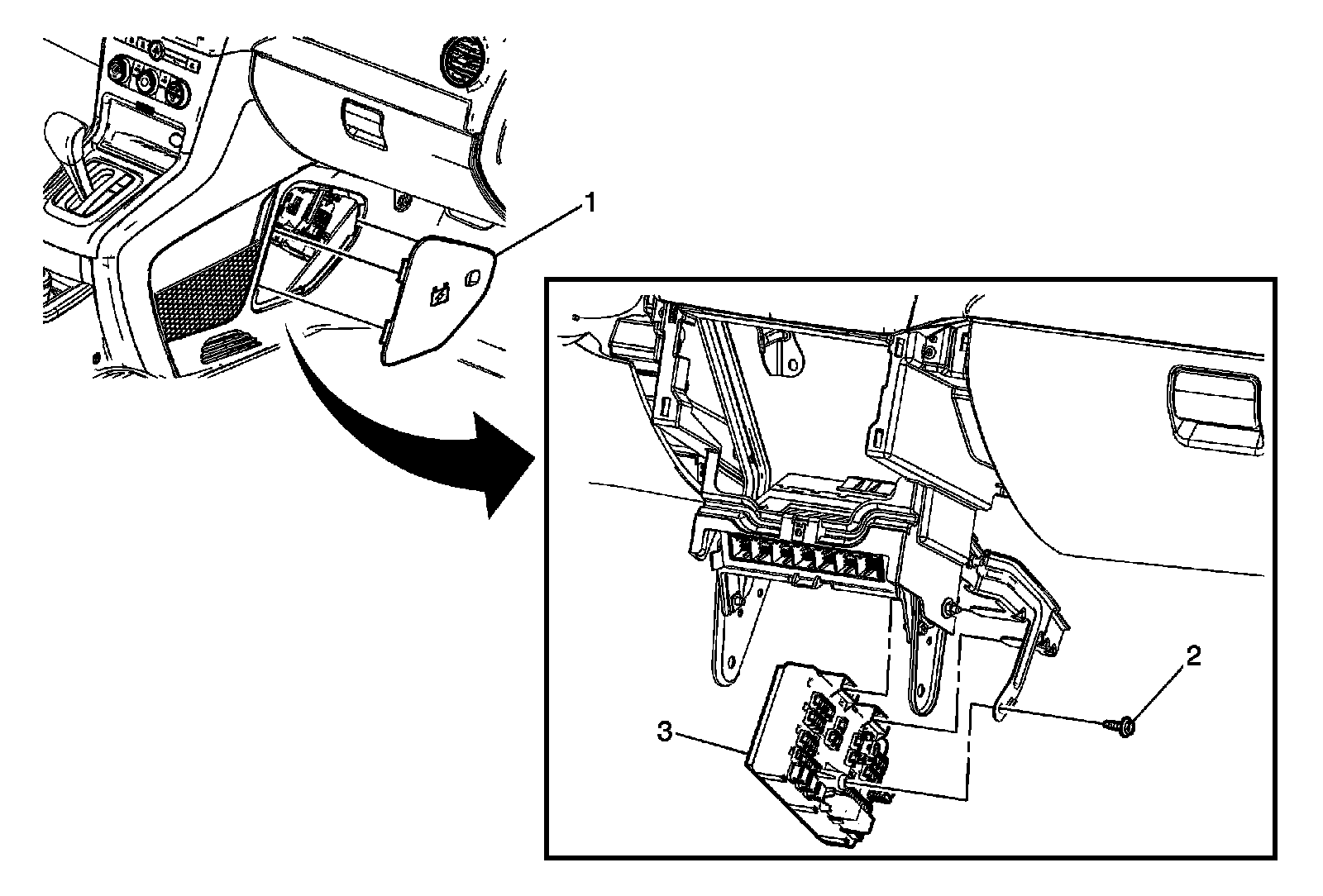 1

2

3