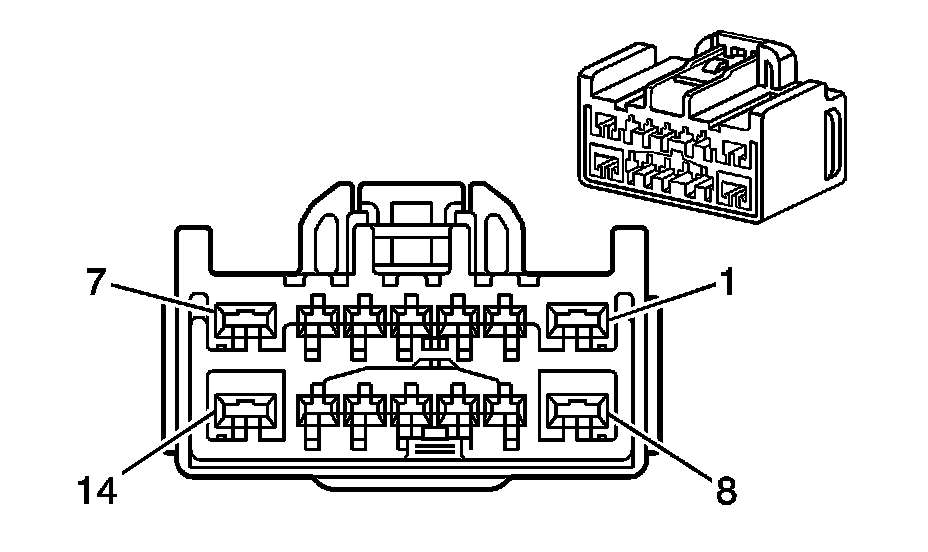 7
1
14
8