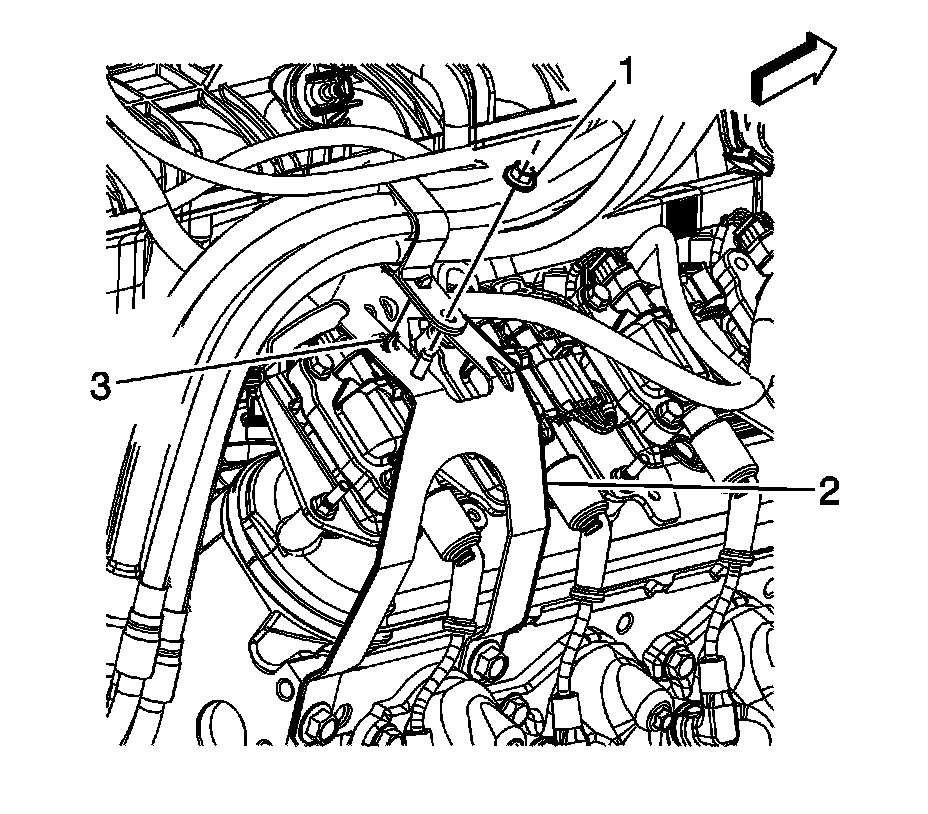 1
3
2