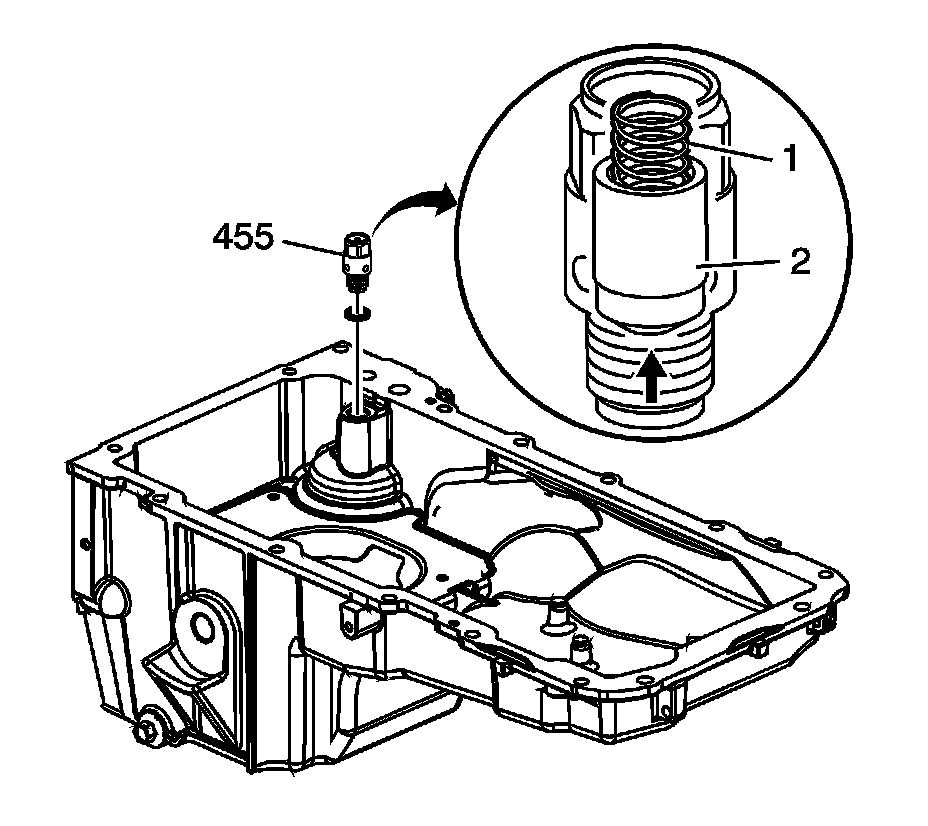 455

1

2