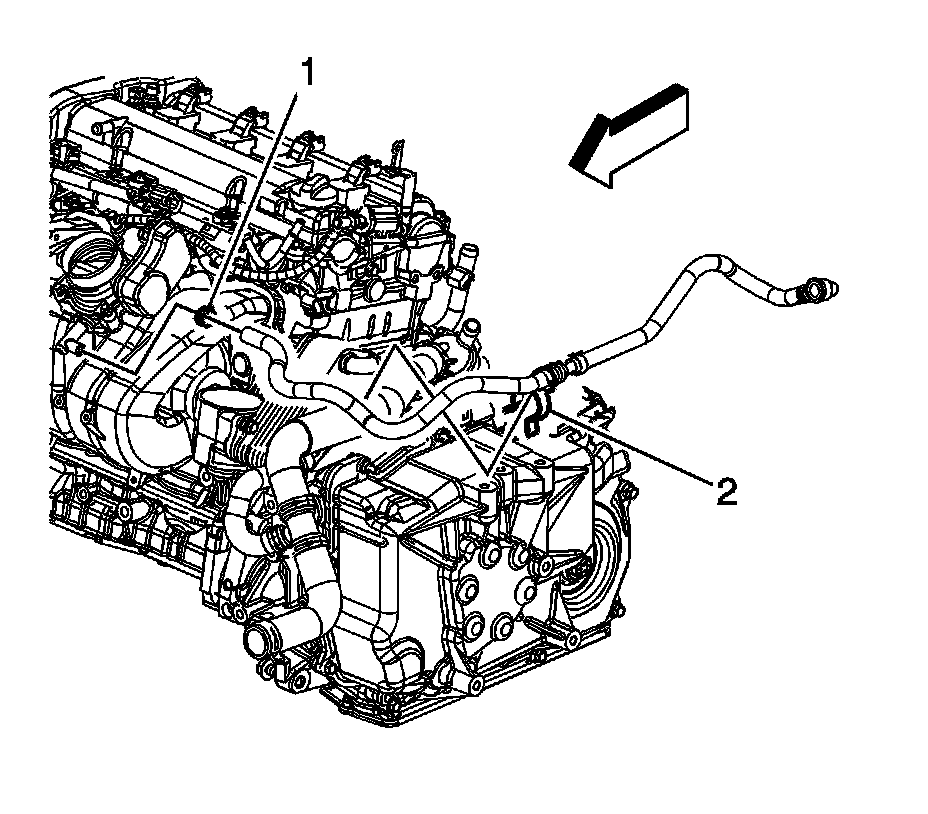 1

2