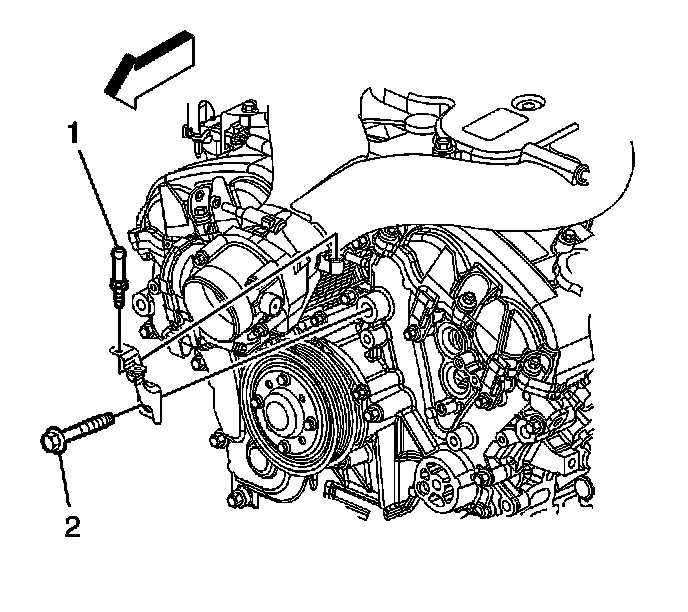 1

2