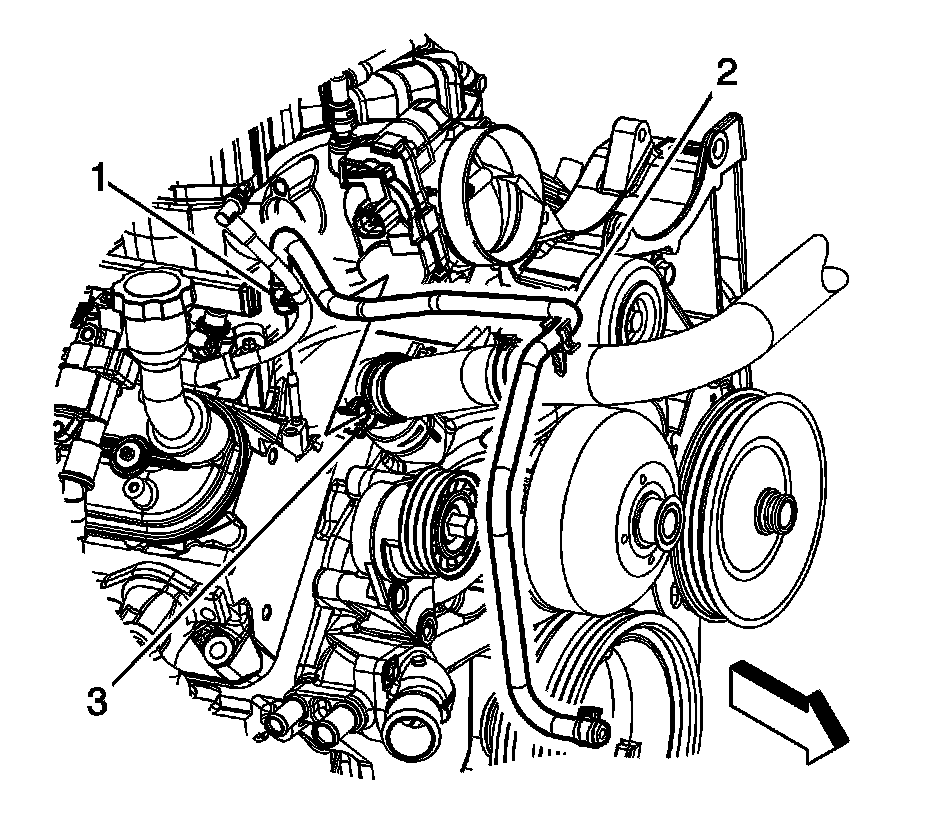 1
2
3