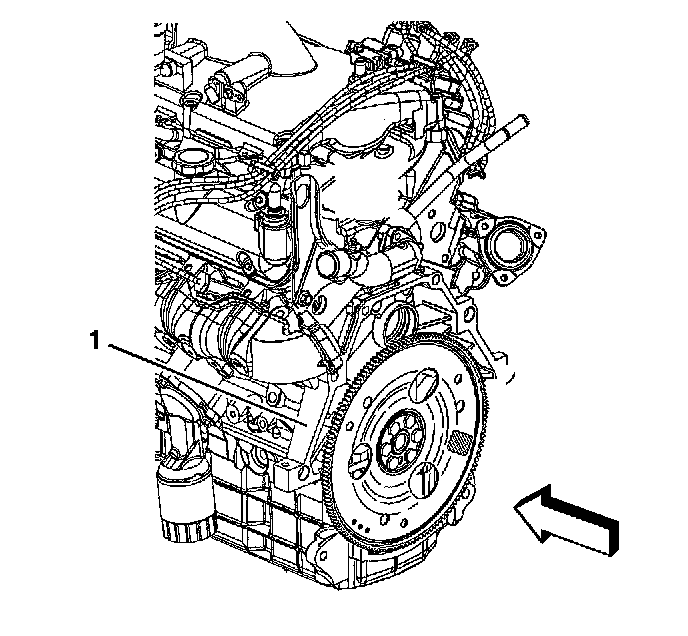 1