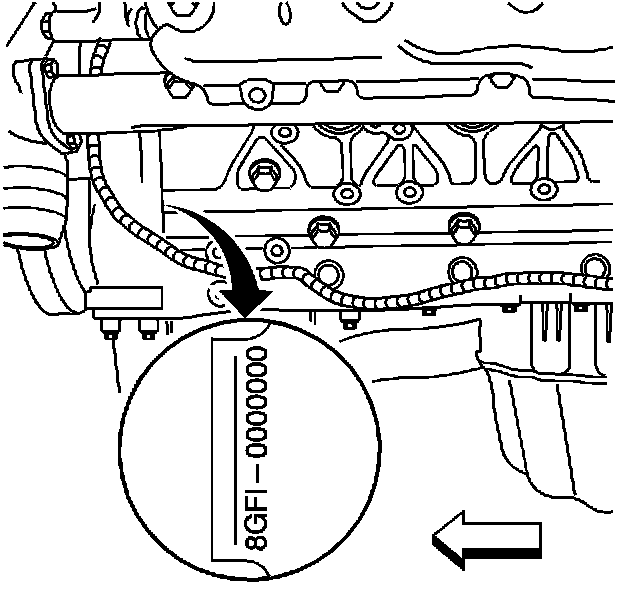 8GFI—0000000