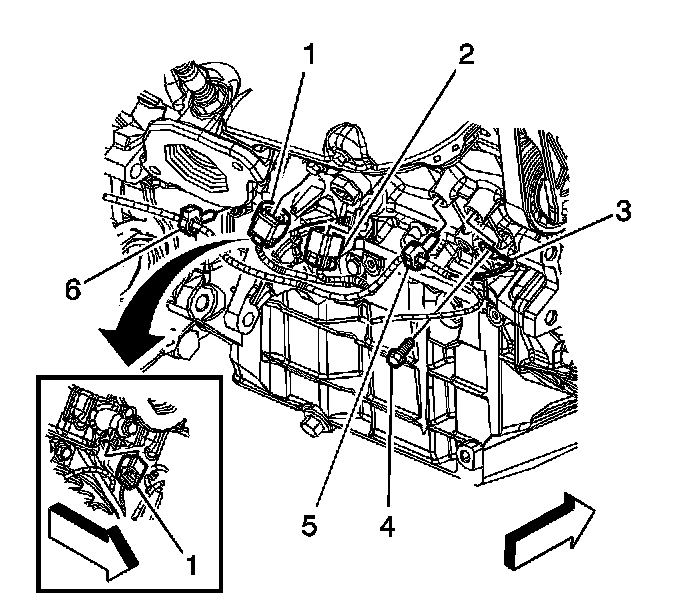 1
2
3
6
5
4
1