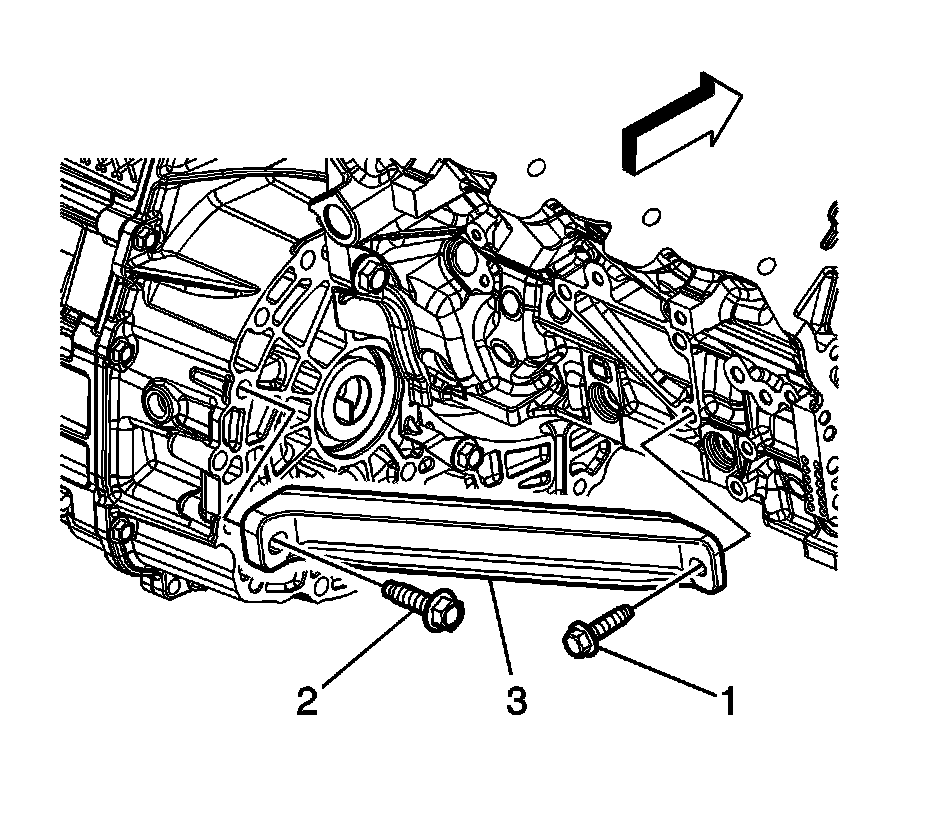 2
3
1