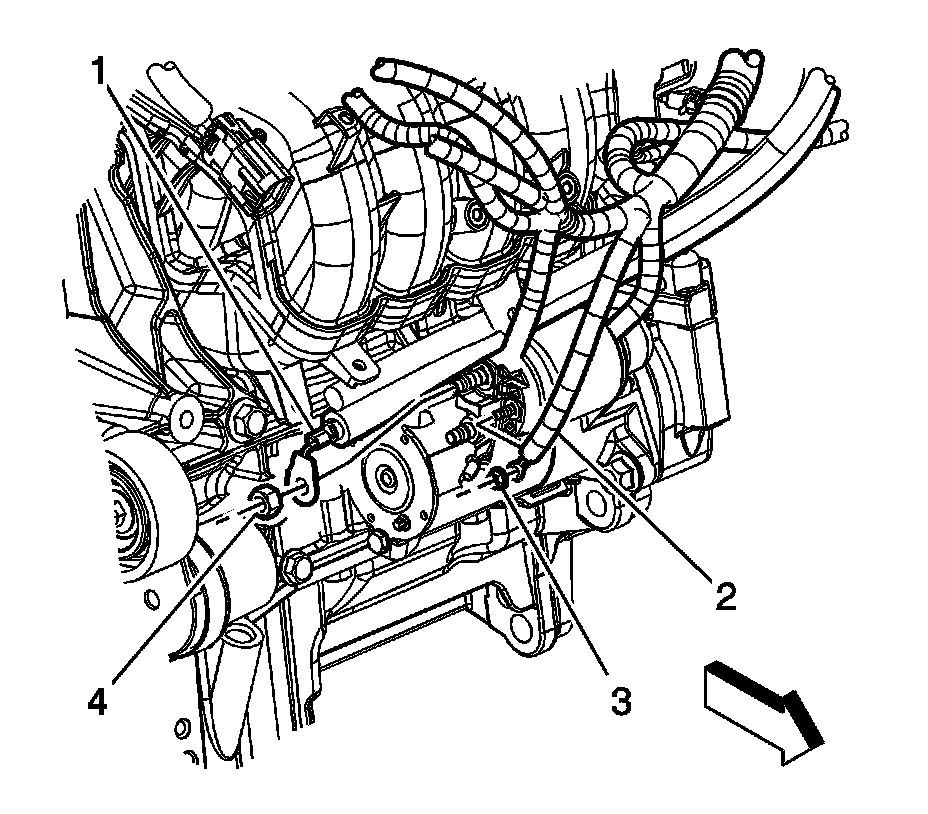 1
2
3
4