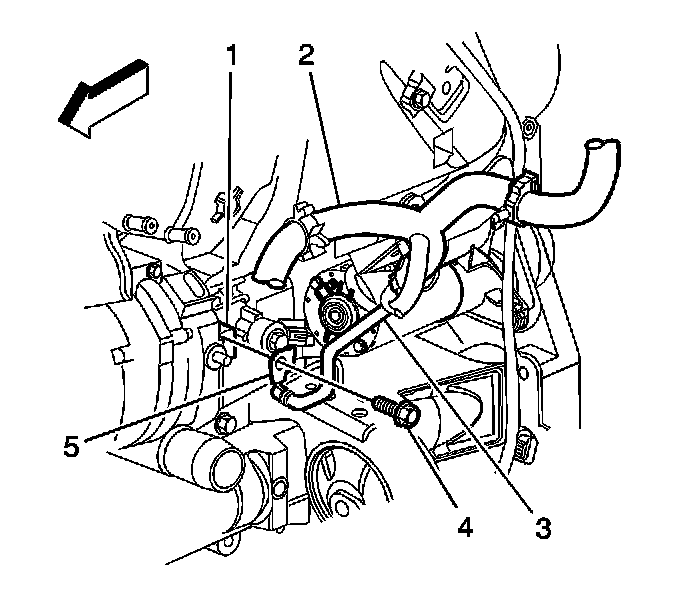 1
2
5
4
3