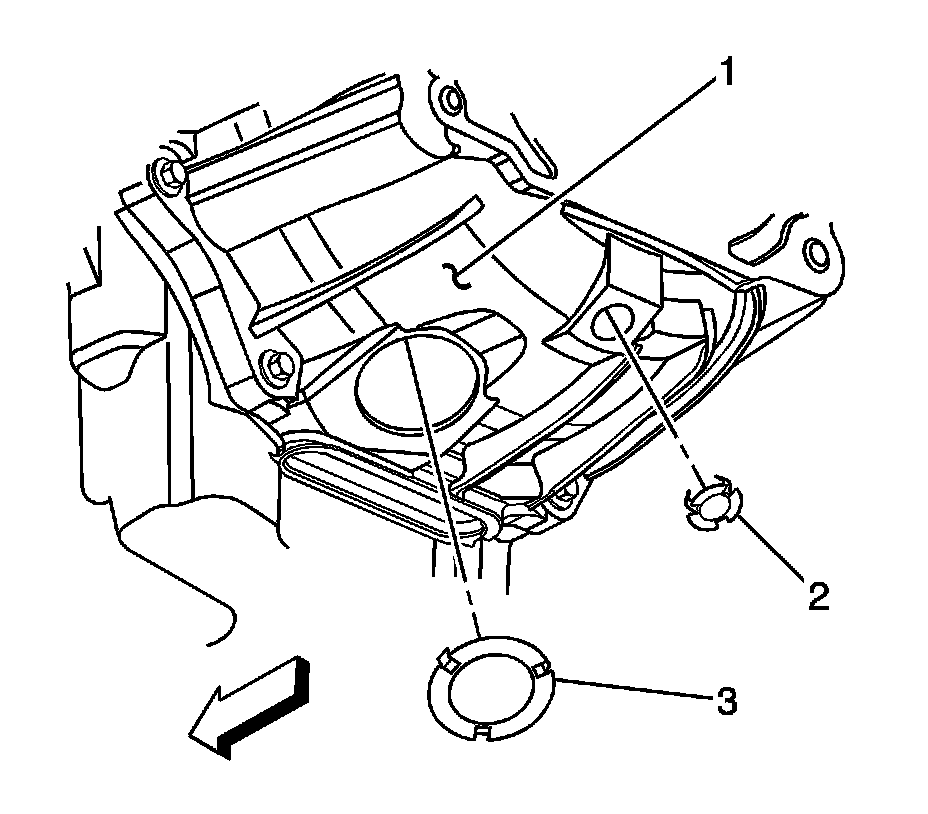 1

2

3