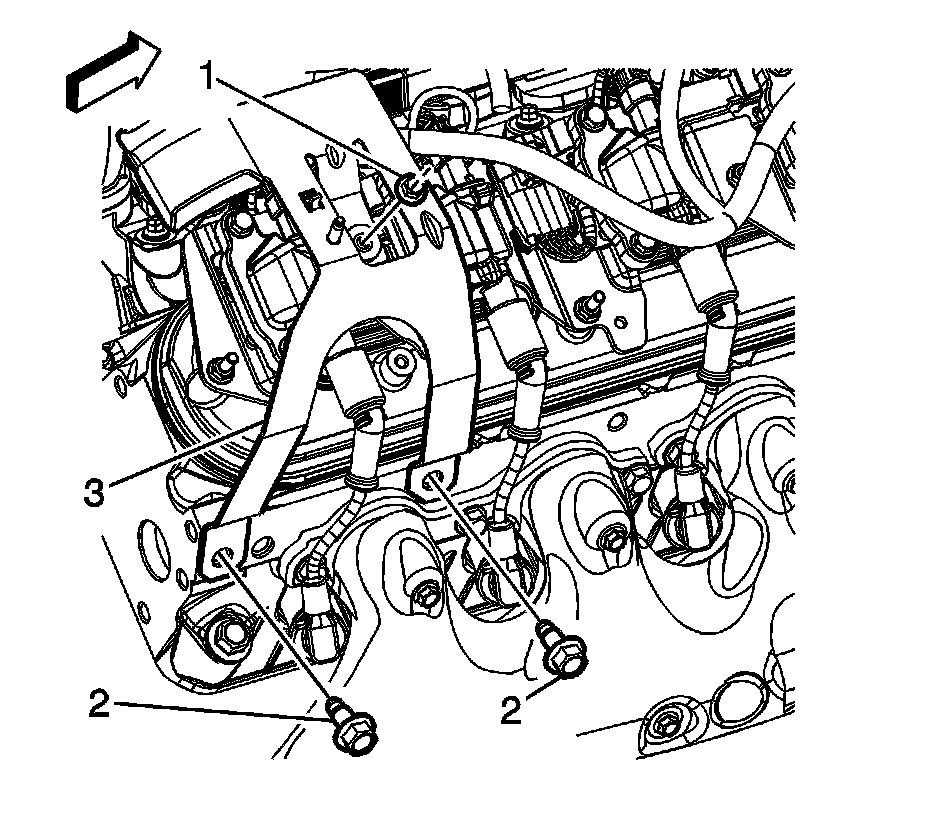 1
3
2
2