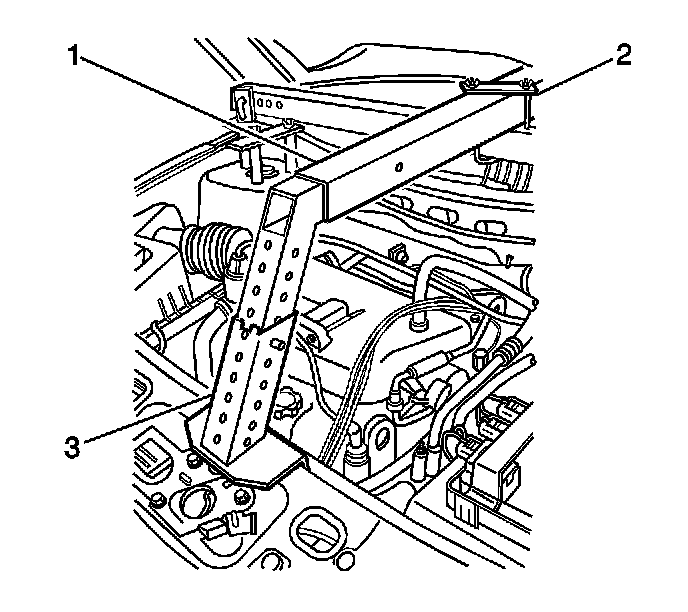 1
2
3