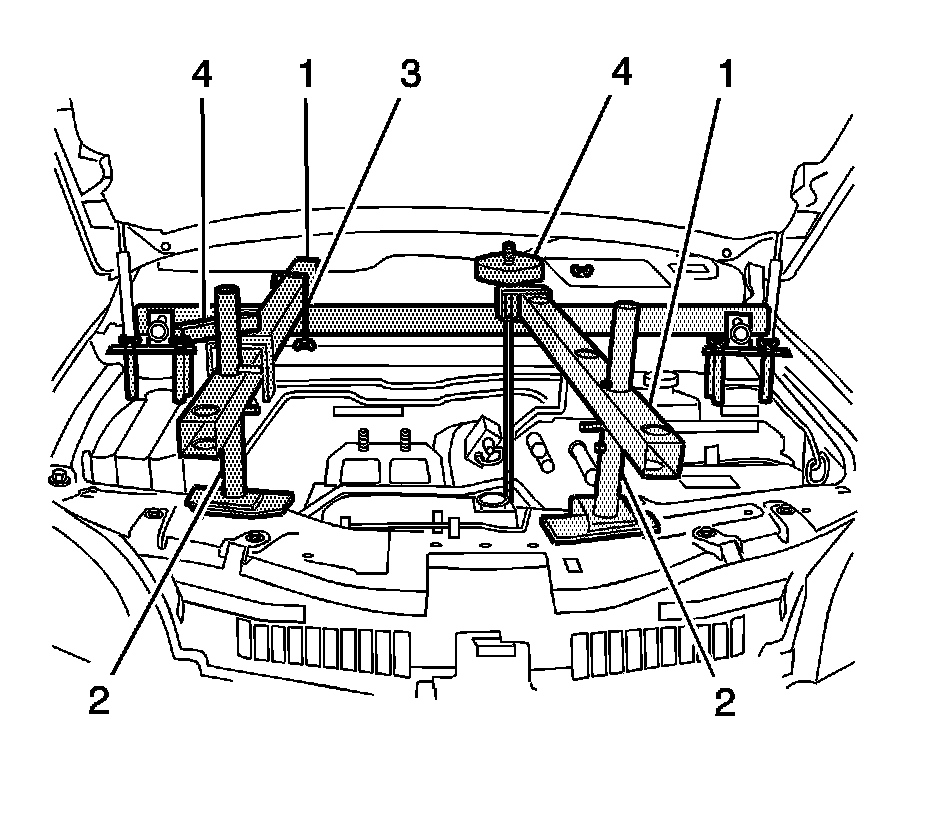 4 1 3 4 1

2 2