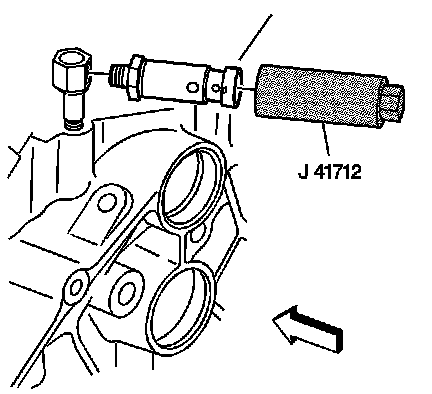 J 41712