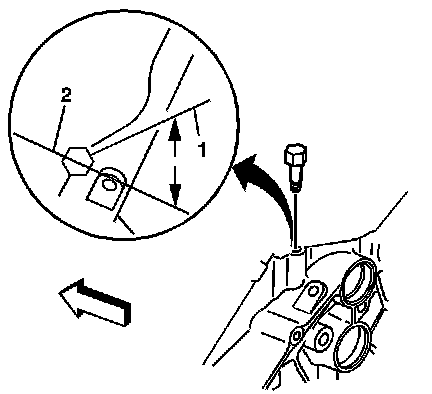 2
1