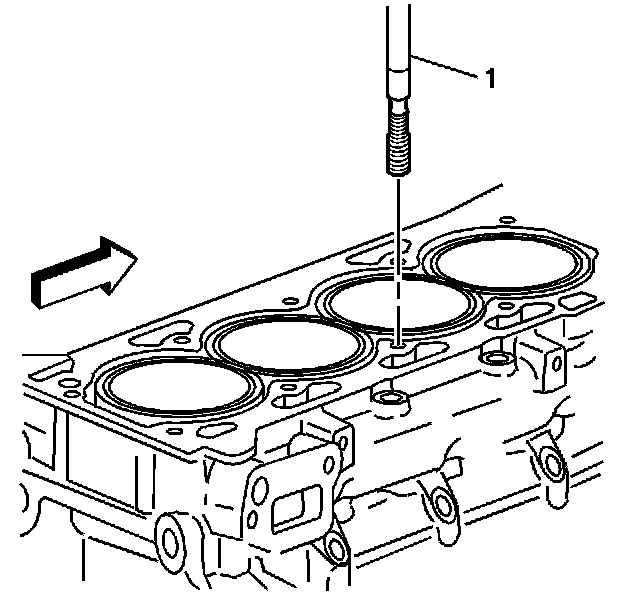 1