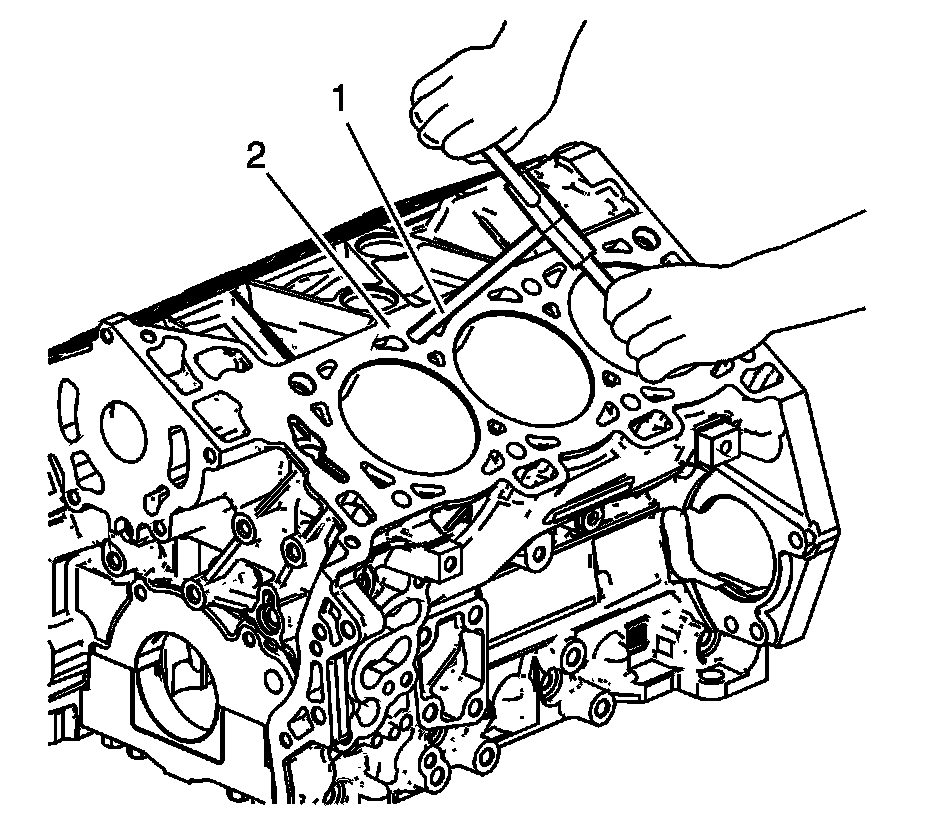 1
2