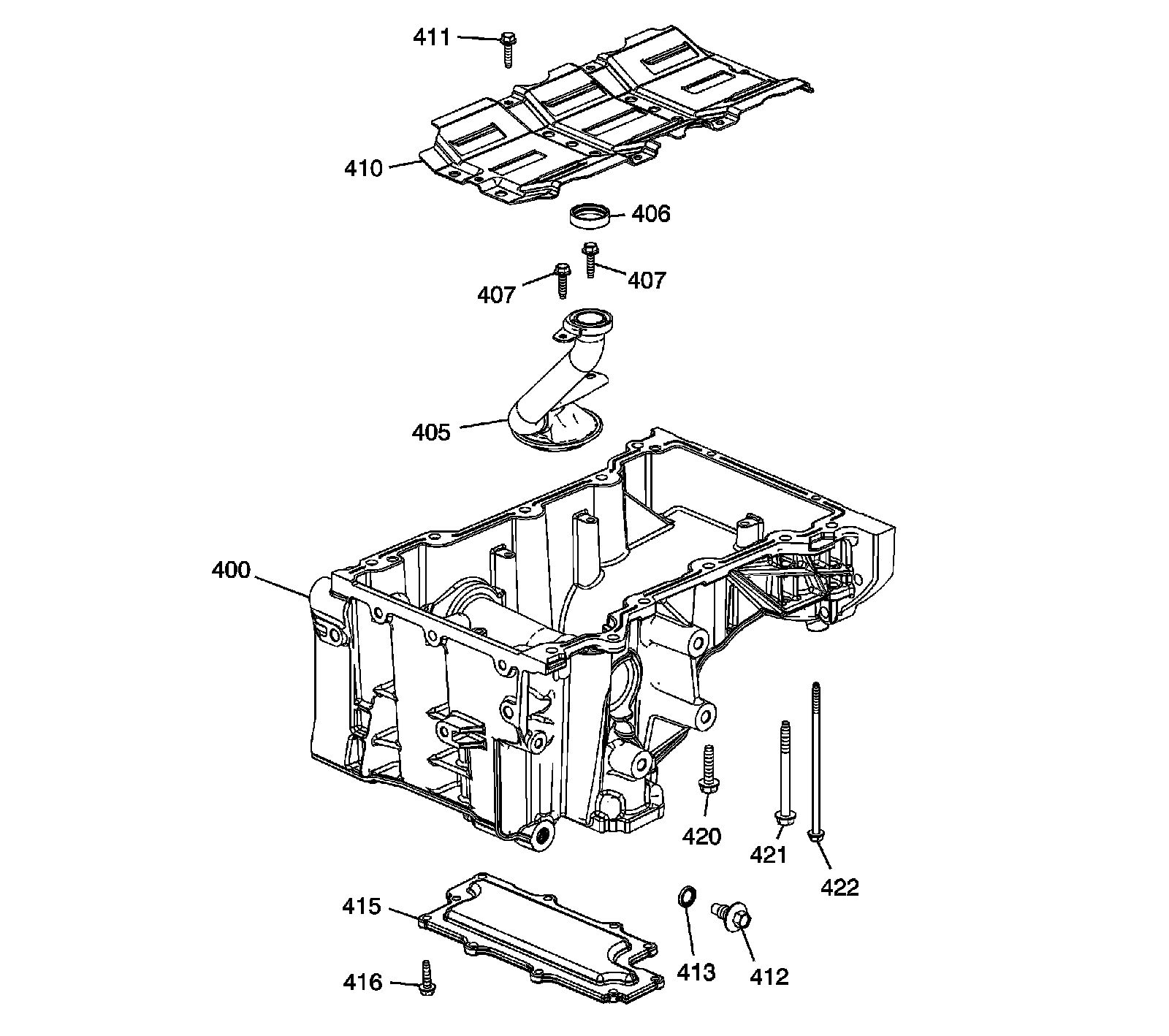 411
410
406
407
407
405
400
420
421
422
415
413
412
416