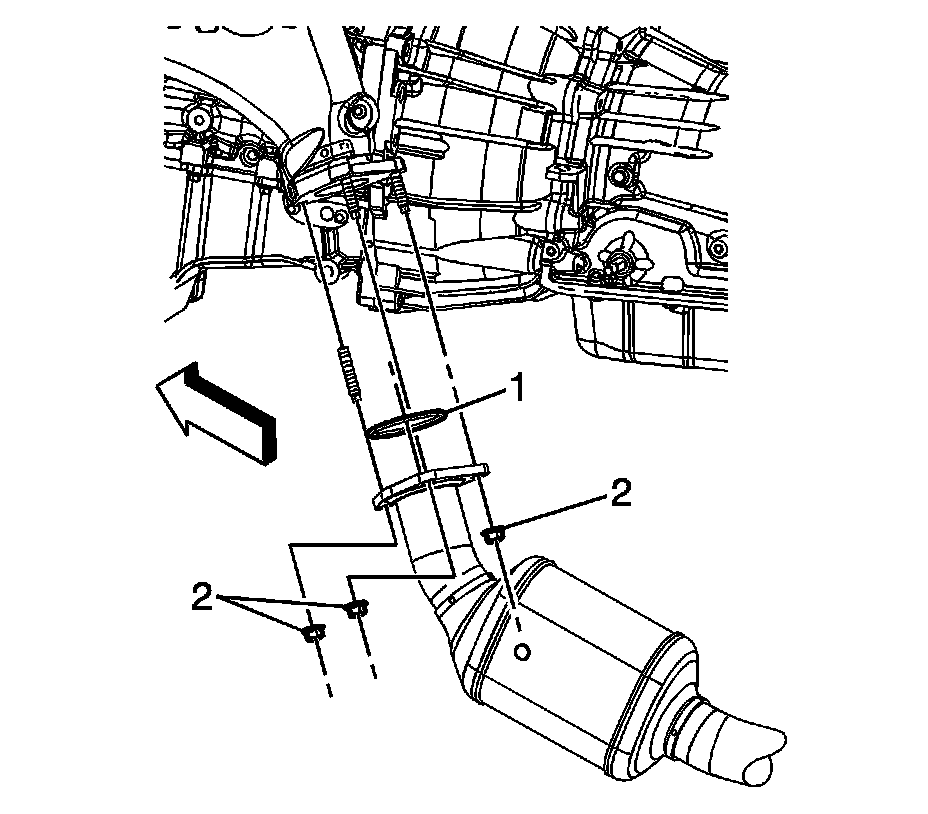 1
2
2