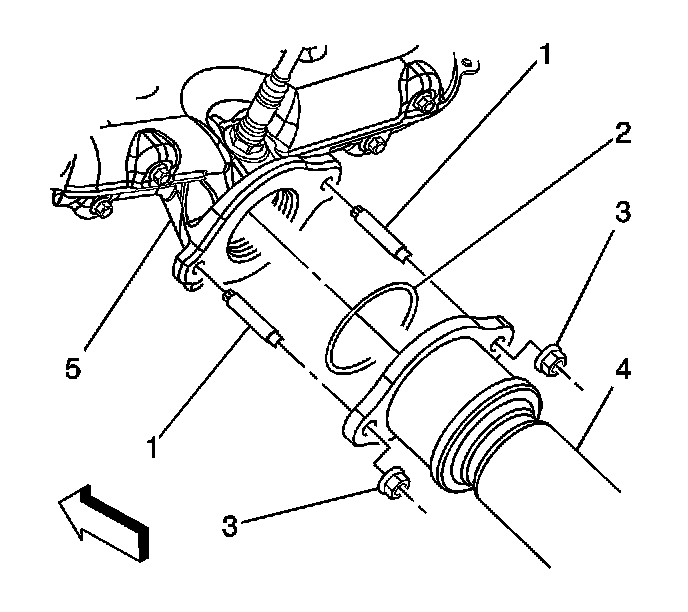 1
2
3
5
4
1
3