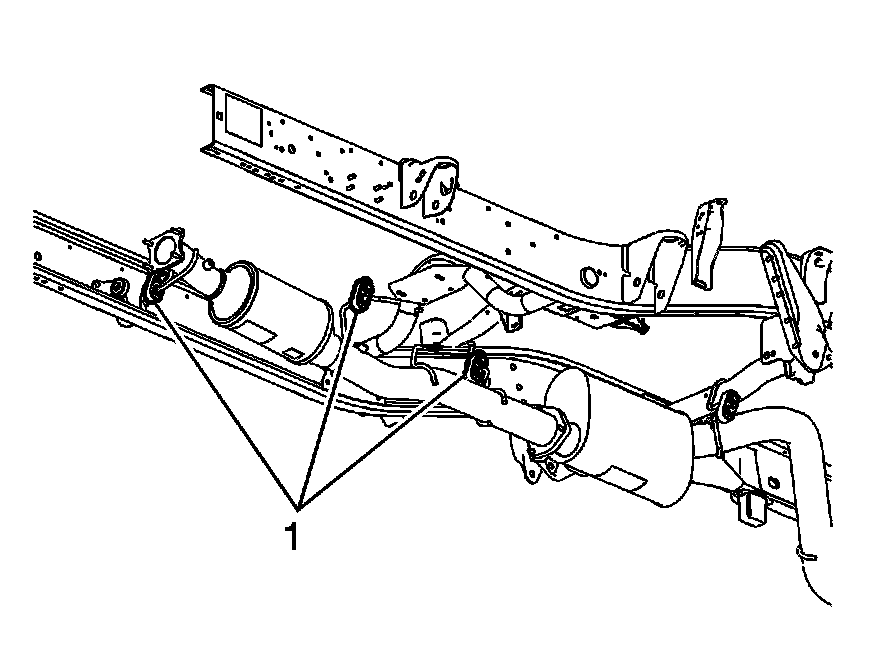 1