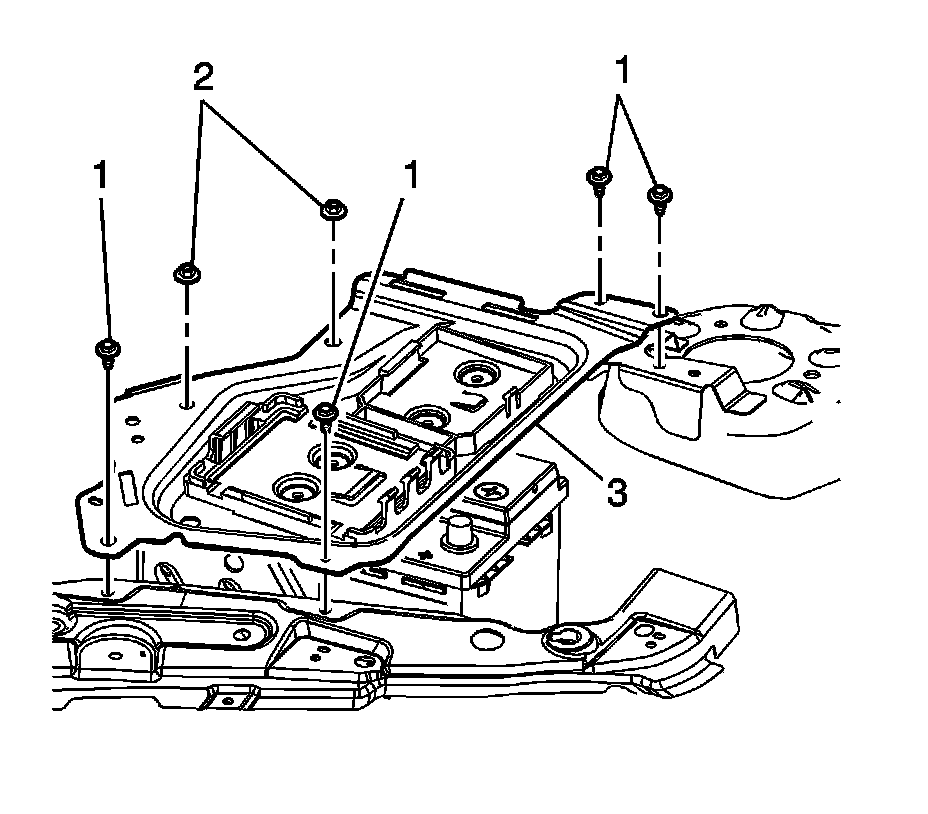 2
1
1
1
3