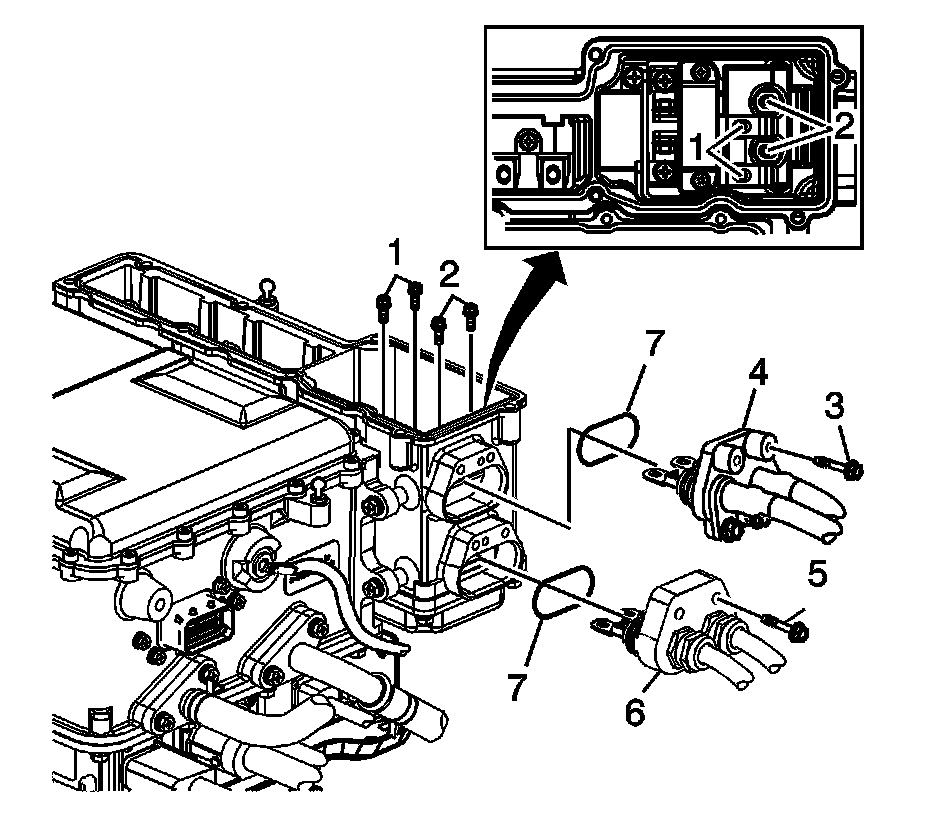 1
2
1
2
7
4
3
5
7
6