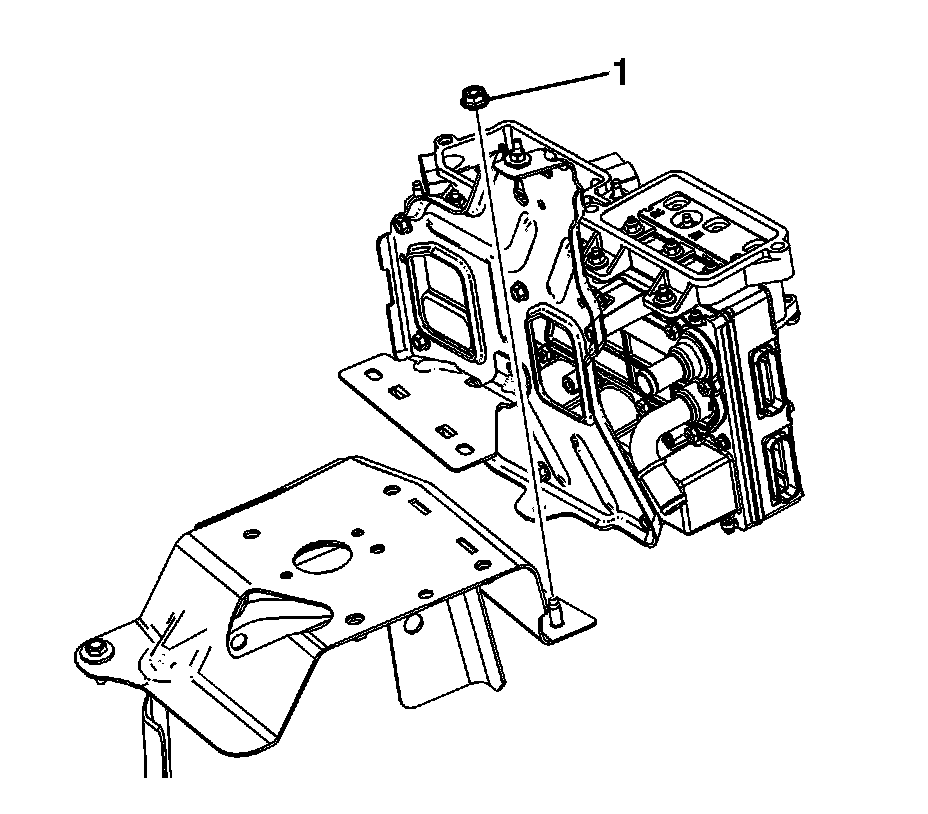 1