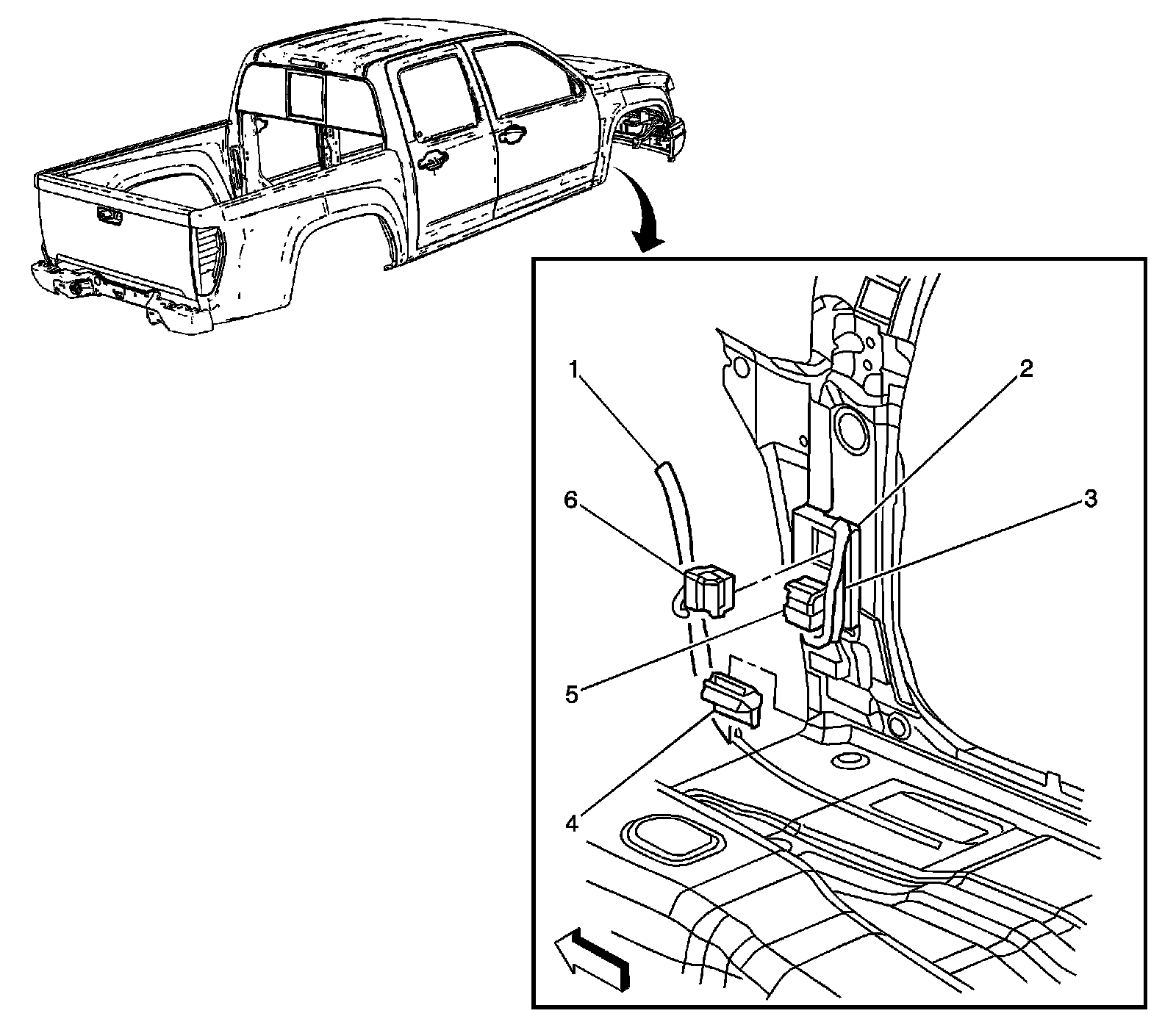 1
2
6
3
5
4