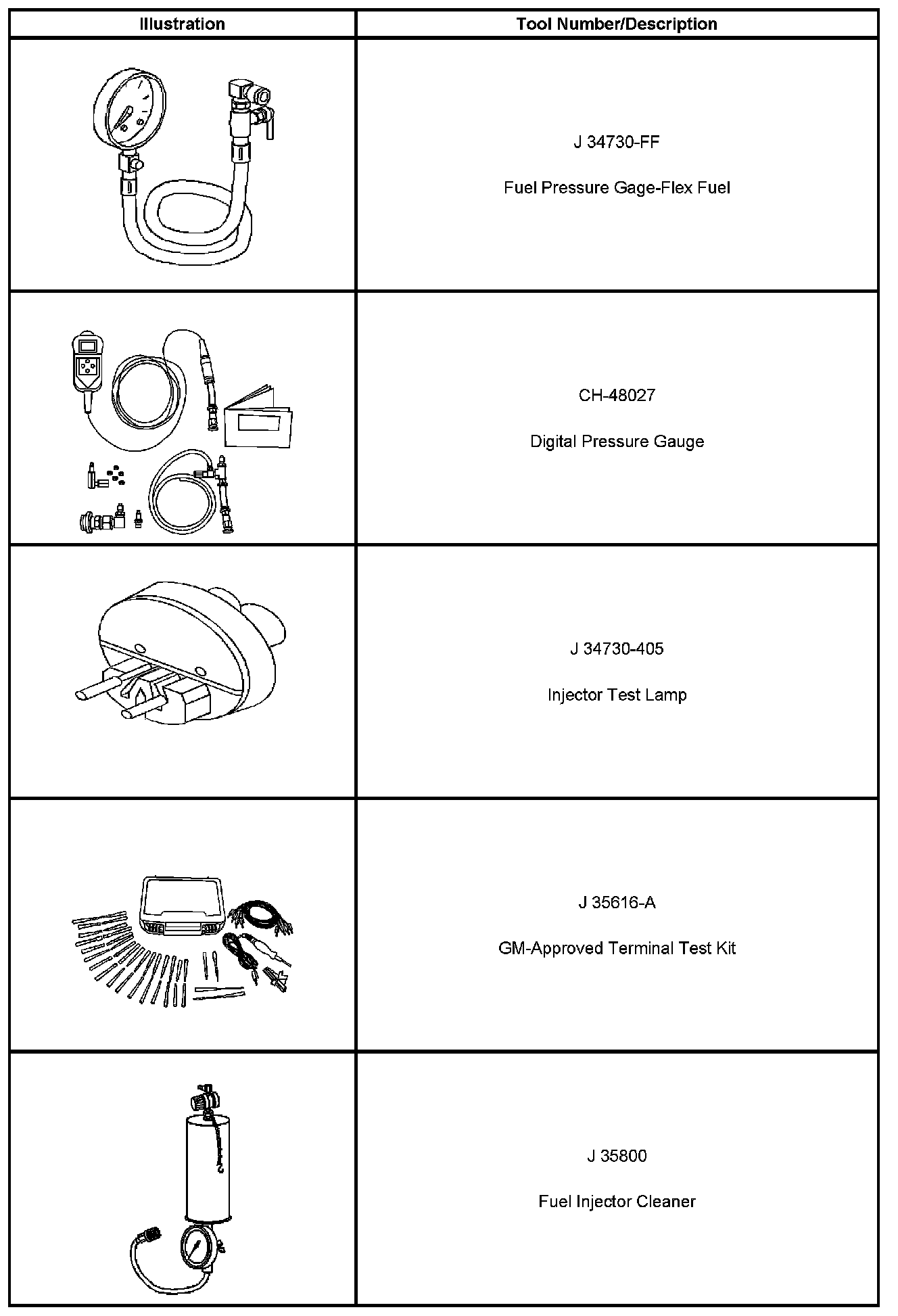 | Illustration | Tool Number/Description |
|---|---|
| | J 34730-FF<br><br>Fuel Pressure Gage-Flex Fuel |
| | CH-48027<br><br>Digital Pressure Gauge |
| | J 34730-405<br><br>Injector Test Lamp |
| | J 35616-A<br><br>GM-Approved Terminal Test Kit |
| | J 35800<br><br>Fuel Injector Cleaner |