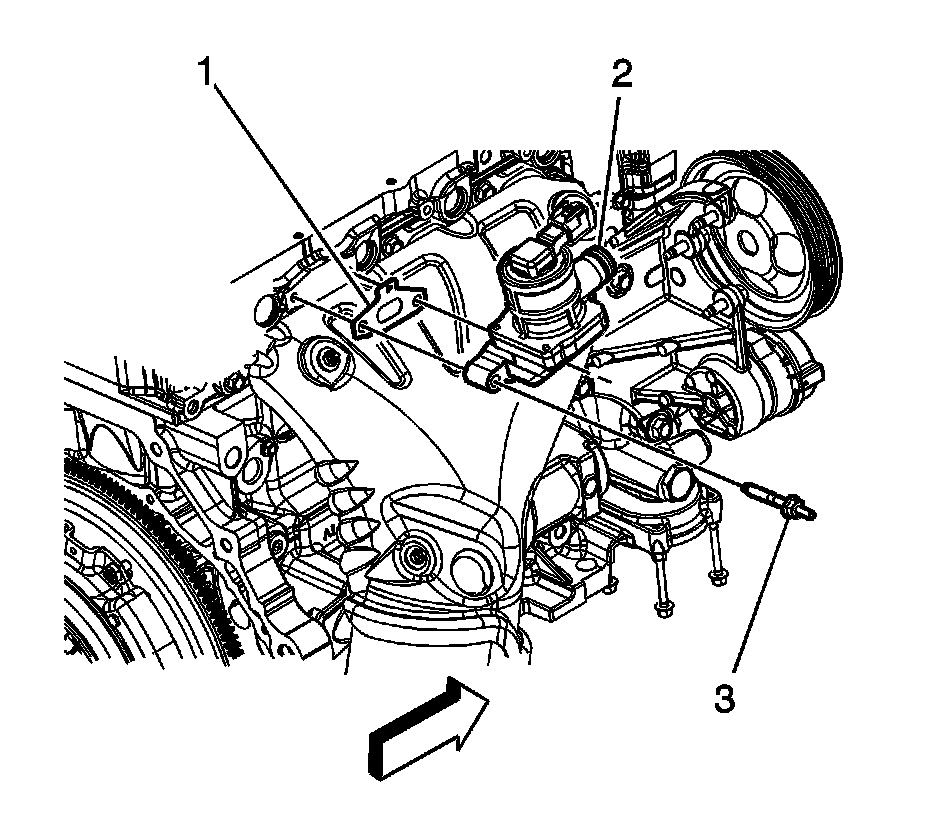 1
2
3