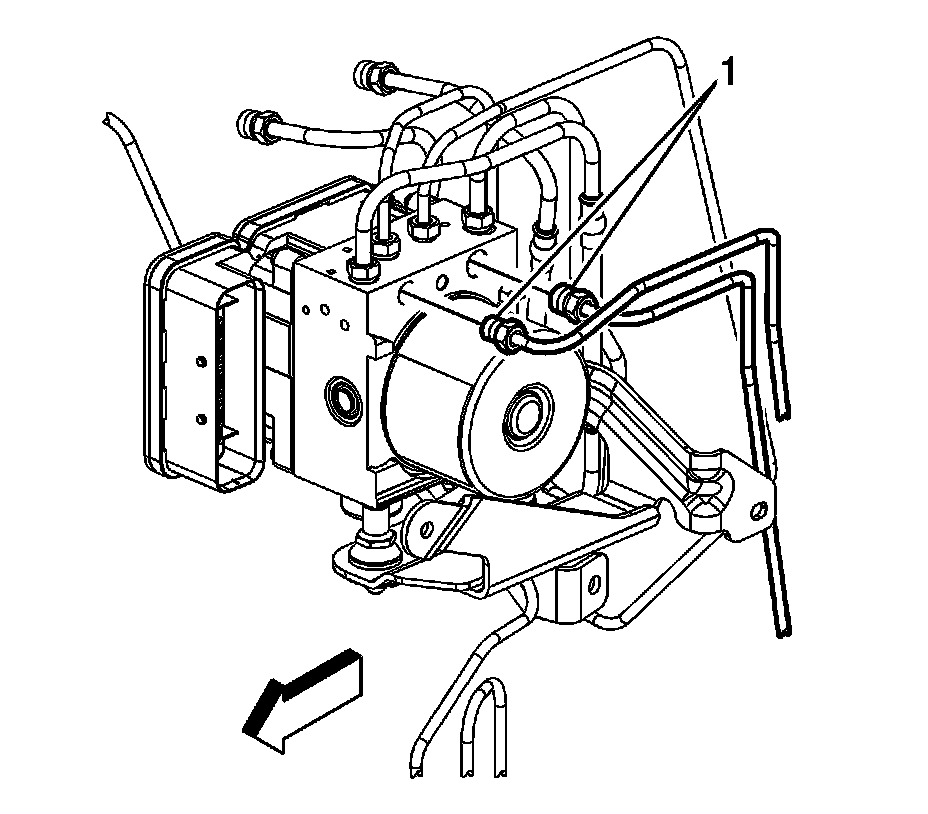 1