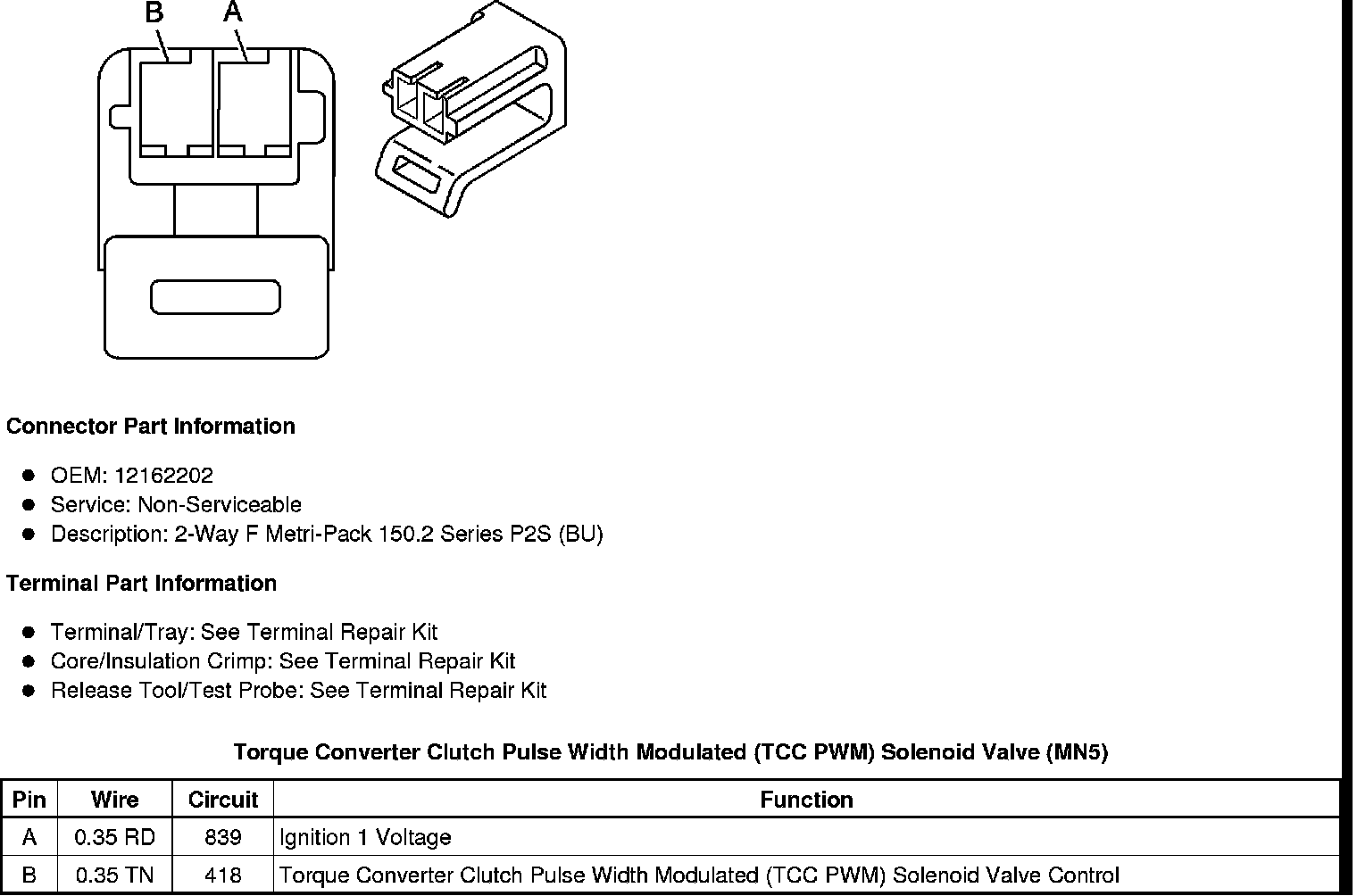 B A

Connector Part Information

- OEM: 12162202
- Service: Non-Serviceable
- Description: 2-Way F Metri-Pack 150.2 Series P2S (BU)

Terminal Part Information

- Terminal/Tray: See Terminal Repair Kit
- Core/Insulation Crimp: See Terminal Repair Kit
- Release Tool/Test Probe: See Terminal Repair Kit

Torque Converter Clutch Pulse Width Modulated (TCC PWM) Solenoid Valve (MN5)

| Pin | Wire | Circuit | Function |
|---|---|---|---|
| A | 0.35 RD | 839 | Ignition 1 Voltage |
| B | 0.35 TN | 418 | Torque Converter Clutch Pulse Width Modulated (TCC PWM) Solenoid Valve Control |