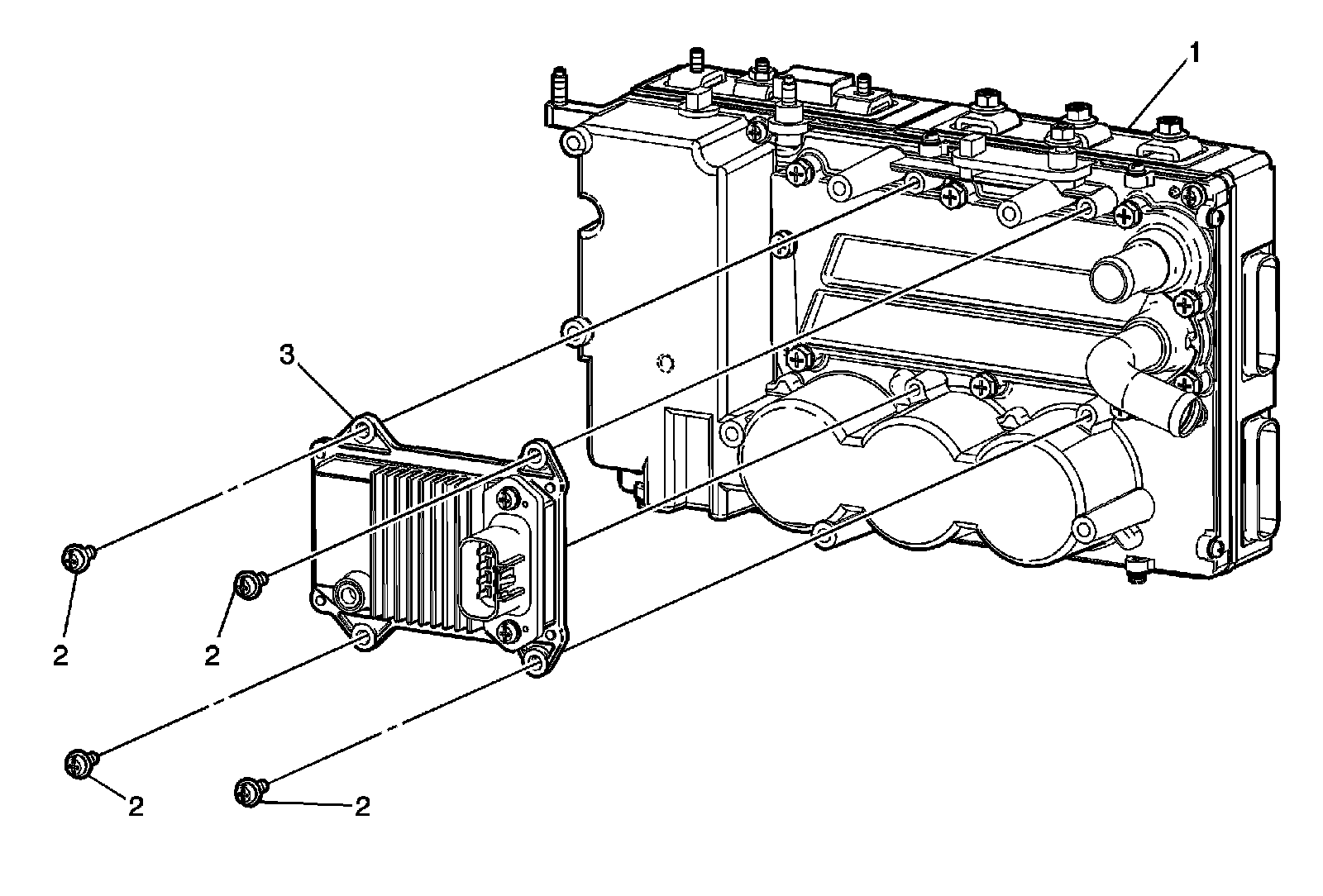 1
3
2
2
2
2