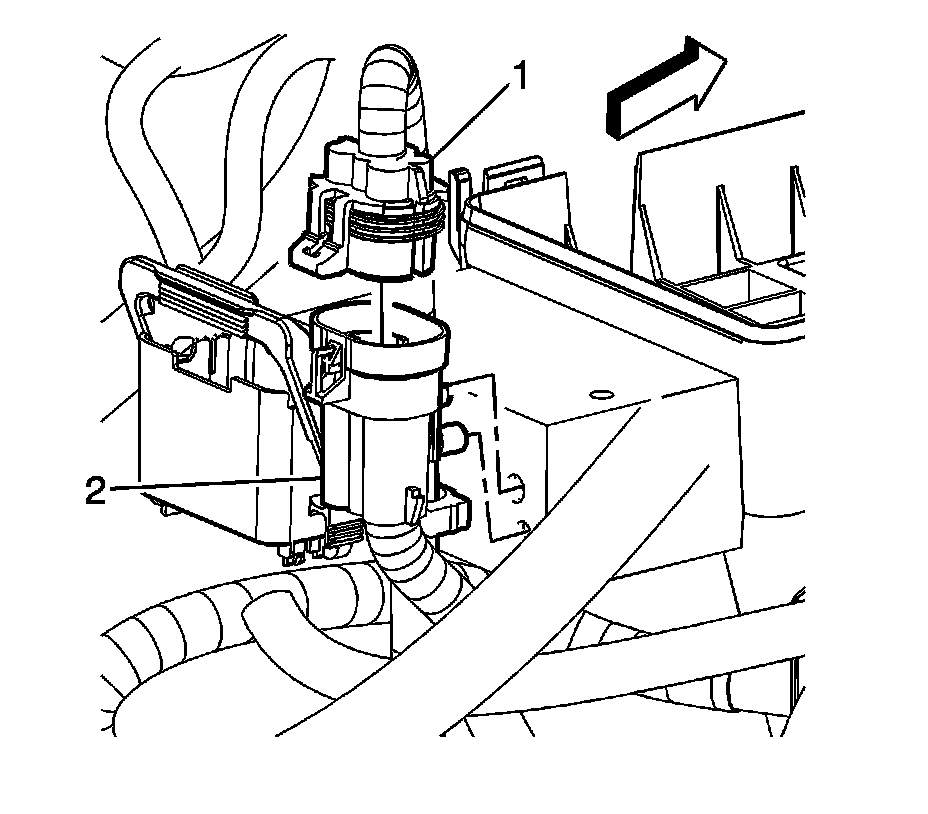 1
2