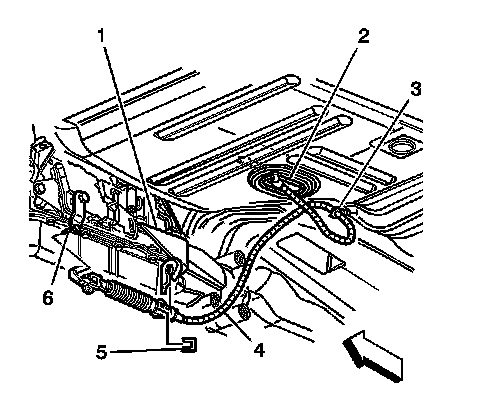 1
2
3
6
5
4