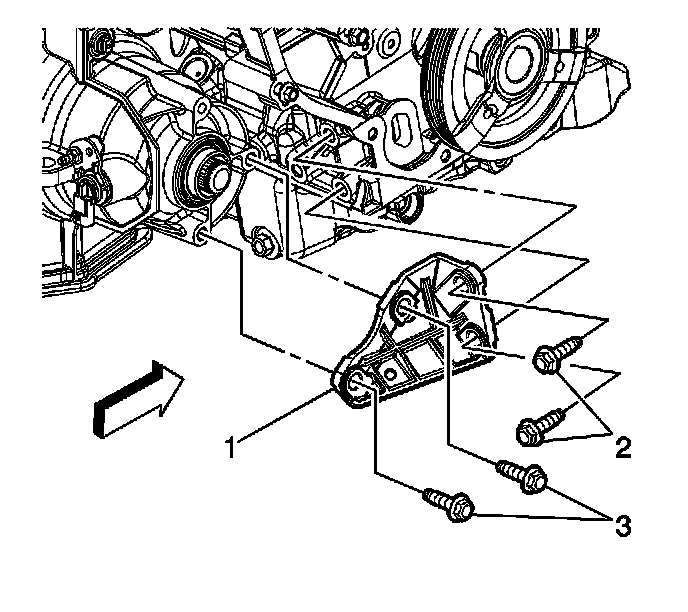 1
2
3