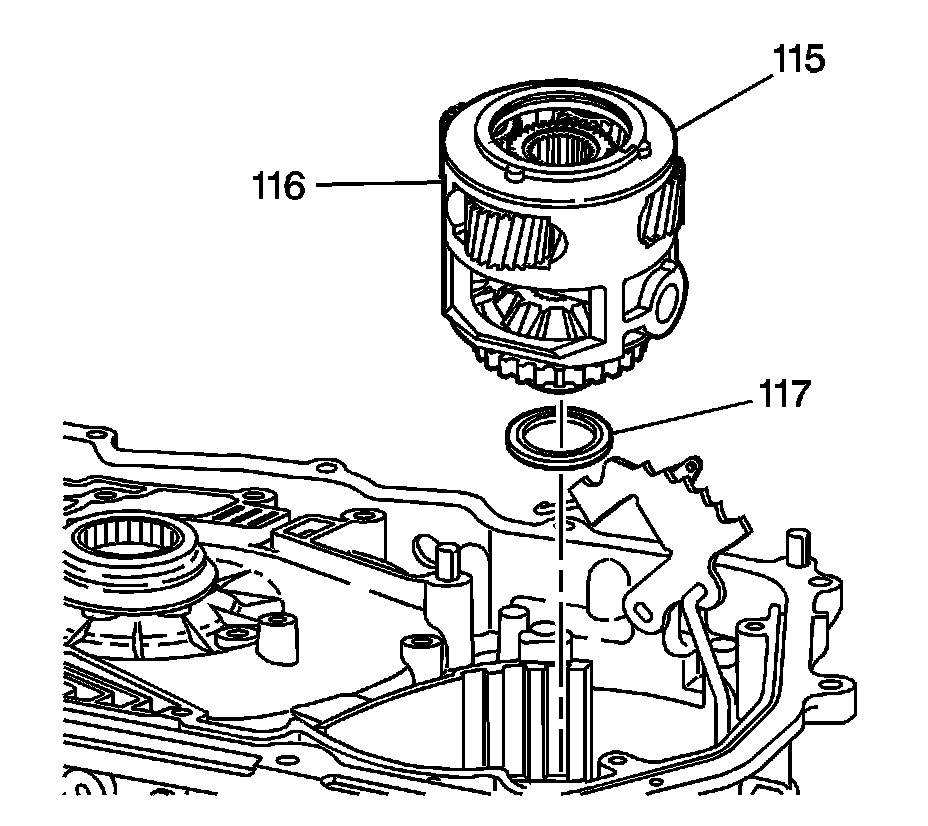 115

116

117