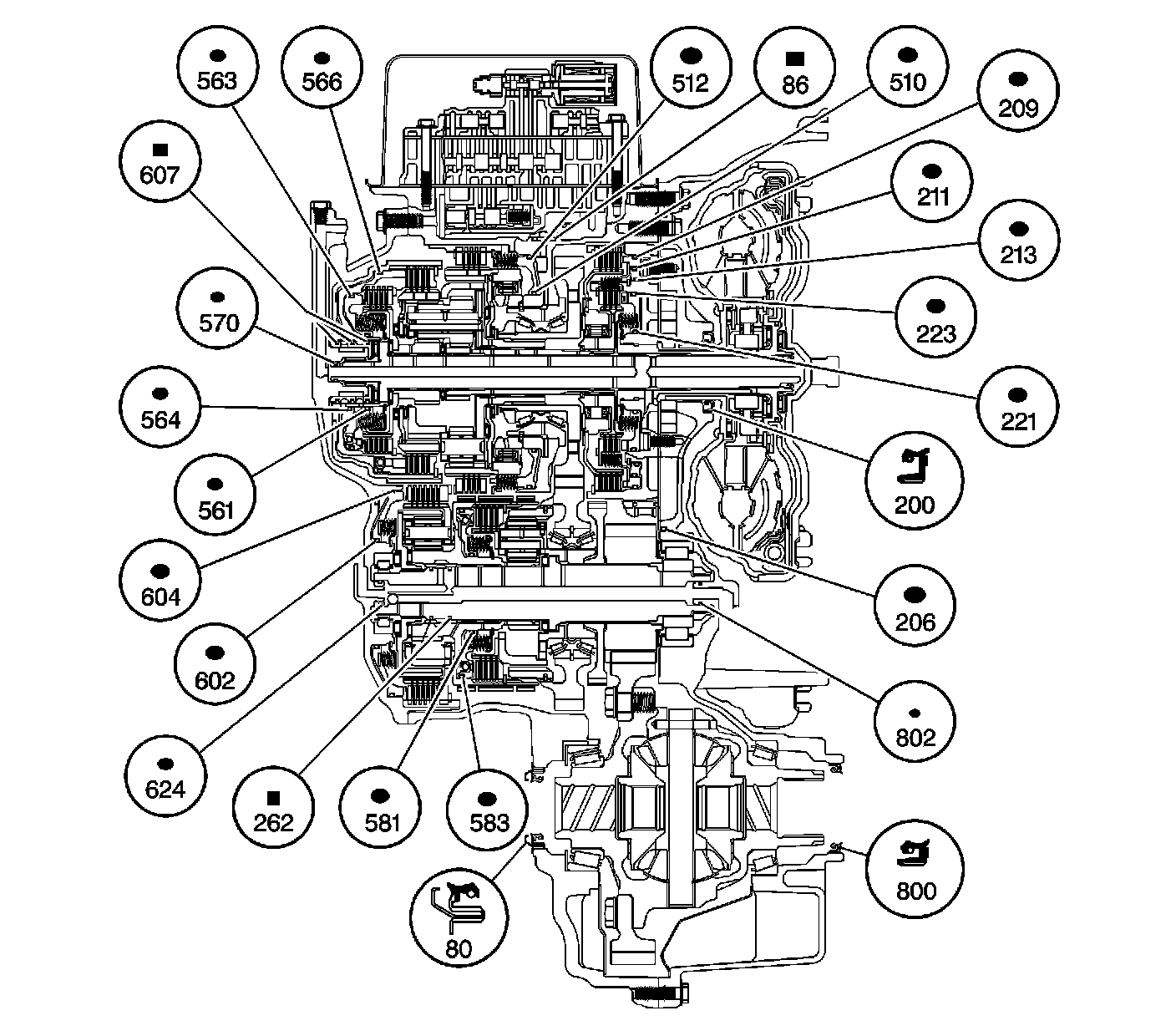 563
566
512
86
510
209
607
211
213
570
223
564
221
561
200
604
206
602
802
624
262
581
583
800
80