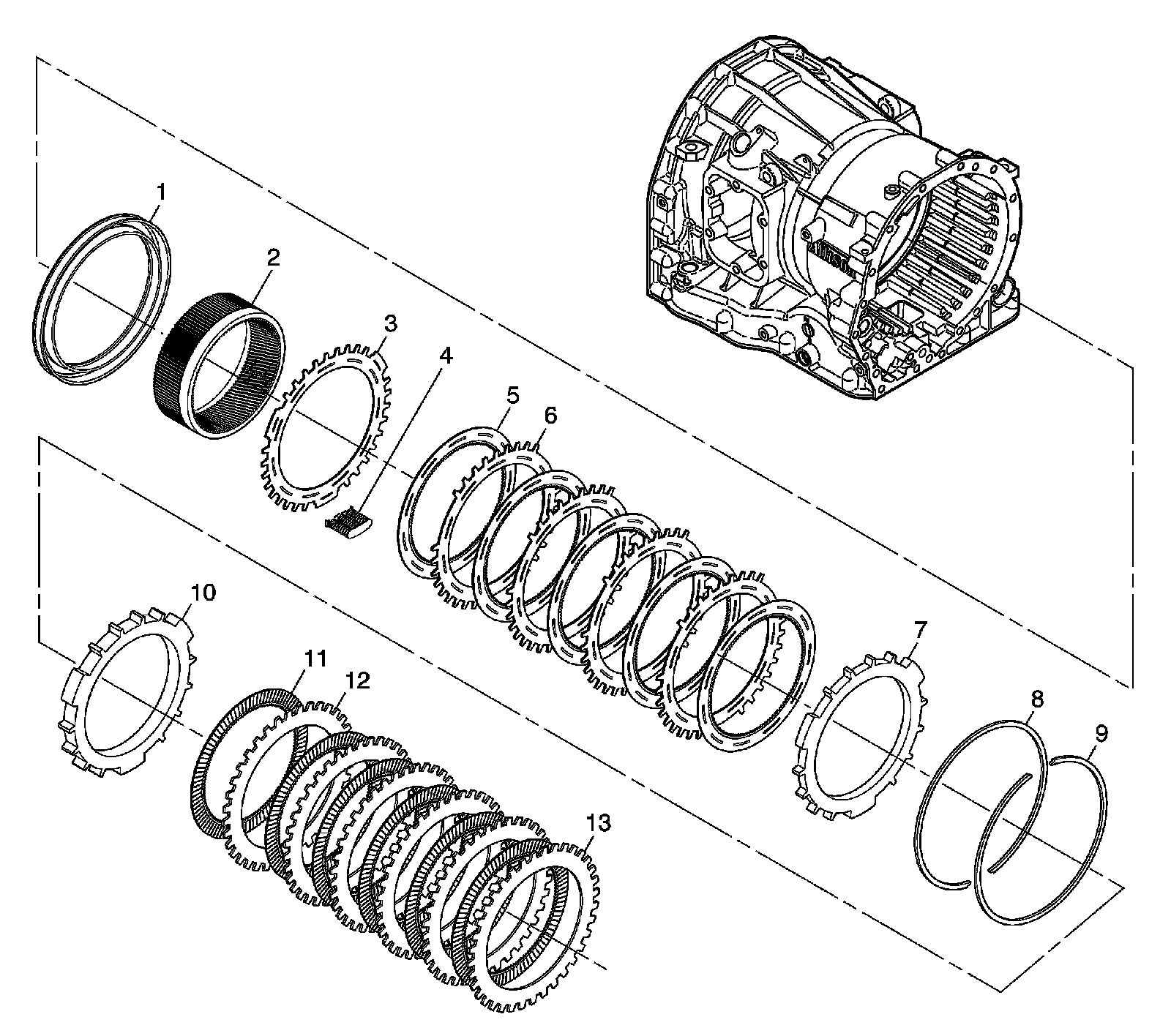 1
2
3
4
5
6
7
8
9
10
11
12
13