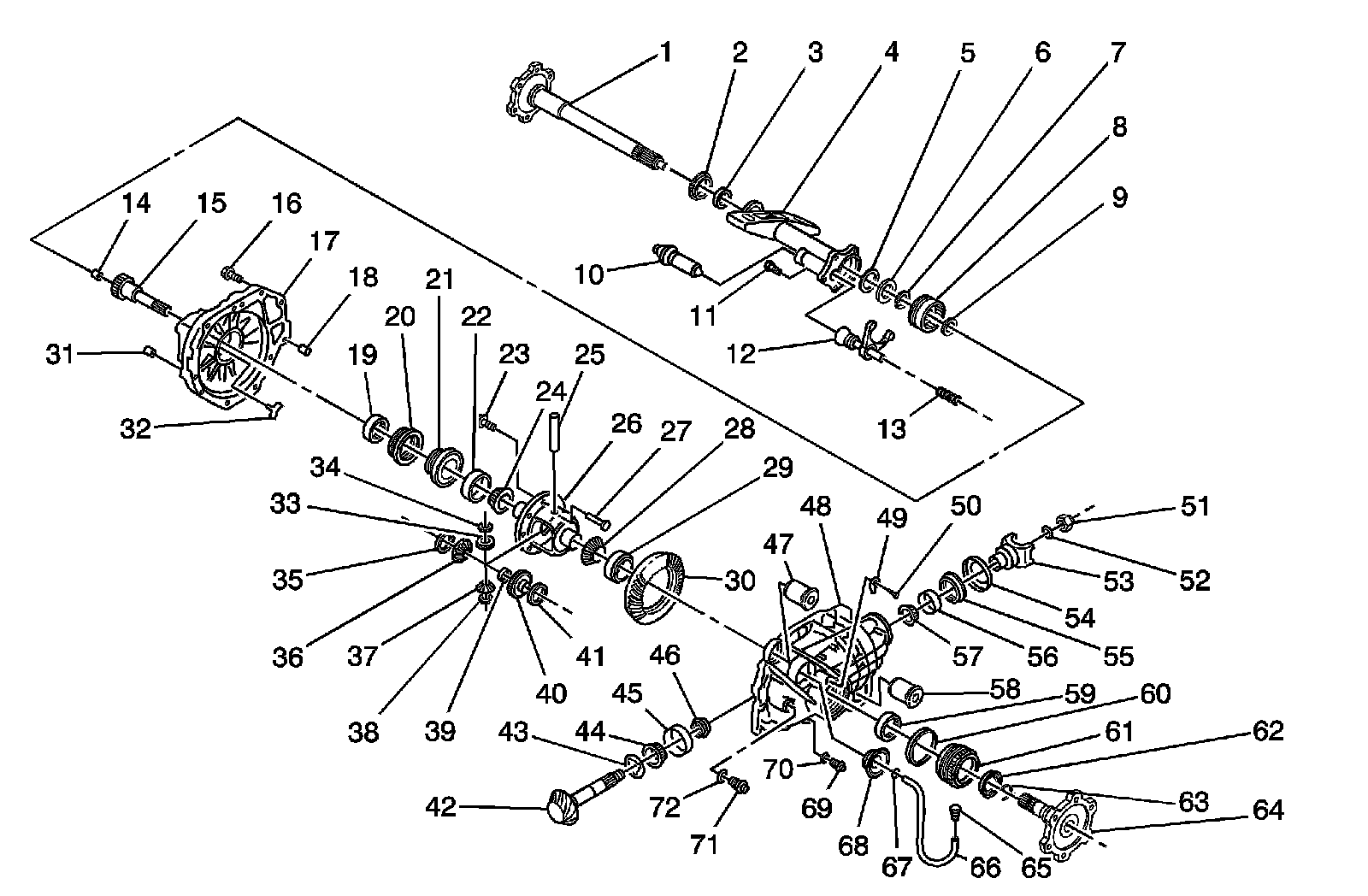 1 2 3 4 5 6 7 8 9 10 11 12 13 14 15 16 17 18 19 20 21 22 23 24 25 26 27 28 29 30 31 32 33 34 35 36 37 38 39 40 41 42 43 44 45 46 47 48 49 50 51 52 53 54 55 56 57 58 59 60 61 62 63 64 65 66 67 68 69 70 71 72