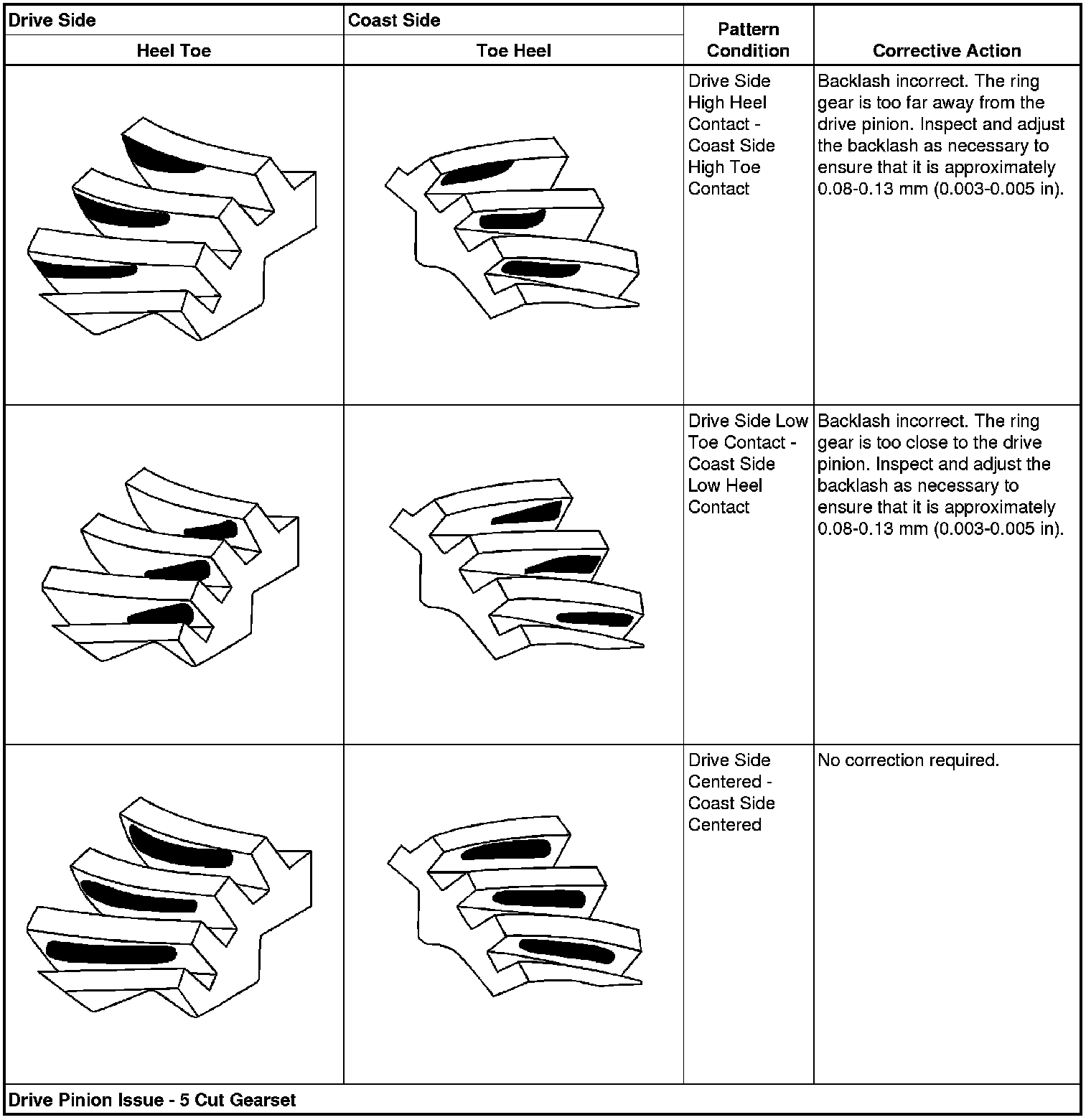 | Drive Side | Coast Side | Pattern Condition | Corrective Action |
|---|---|---|---|
| Heel Toe | Toe Heel | | |
| | | Drive Side High Heel Contact - Coast Side High Toe Contact | Backlash incorrect. The ring gear is too far away from the drive pinion. Inspect and adjust the backlash as necessary to ensure that it is approximately 0.08-0.13 mm (0.003-0.005 in). |
| | | Drive Side Low Toe Contact - Coast Side Low Heel Contact | Backlash incorrect. The ring gear is too close to the drive pinion. Inspect and adjust the backlash as necessary to ensure that it is approximately 0.08-0.13 mm (0.003-0.005 in). |
| | | Drive Side Centered - Coast Side Centered | No correction required. |
| Drive Pinion Issue - 5 Cut Gearset | | | |