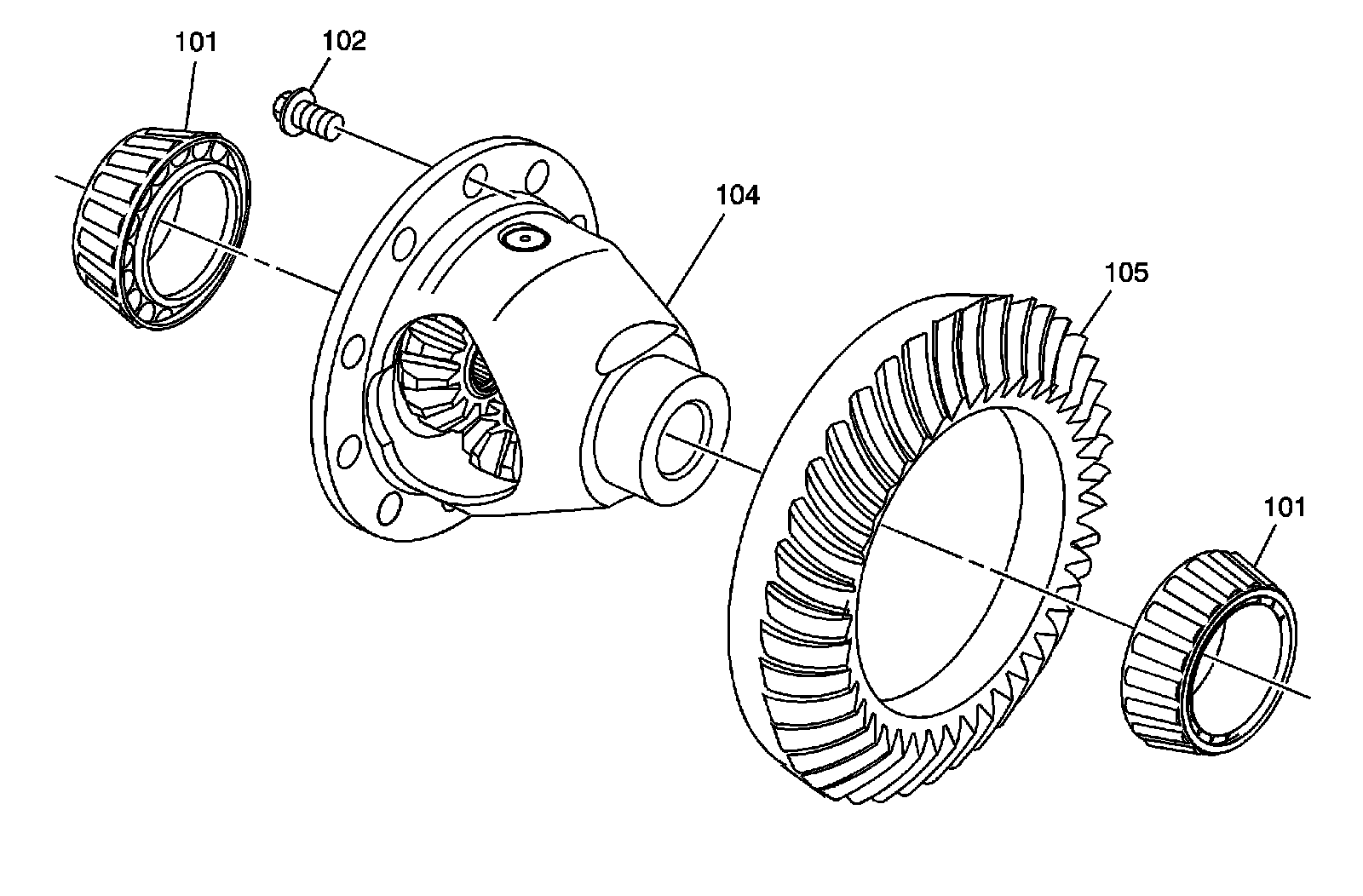 101
102
104
105
101