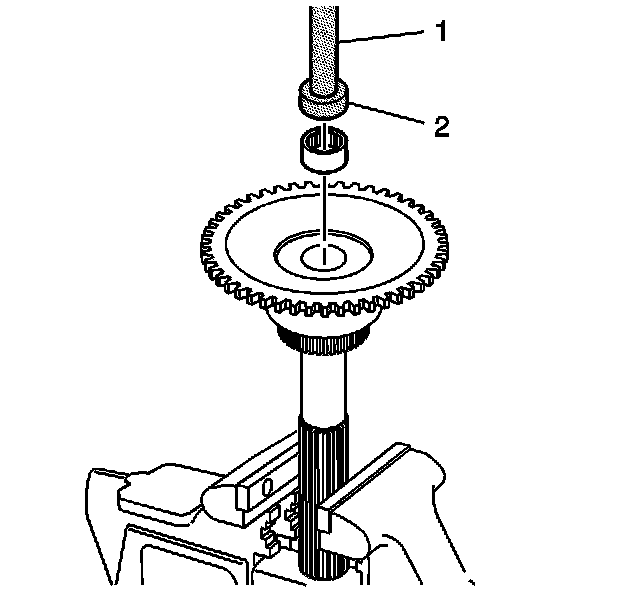 1
2