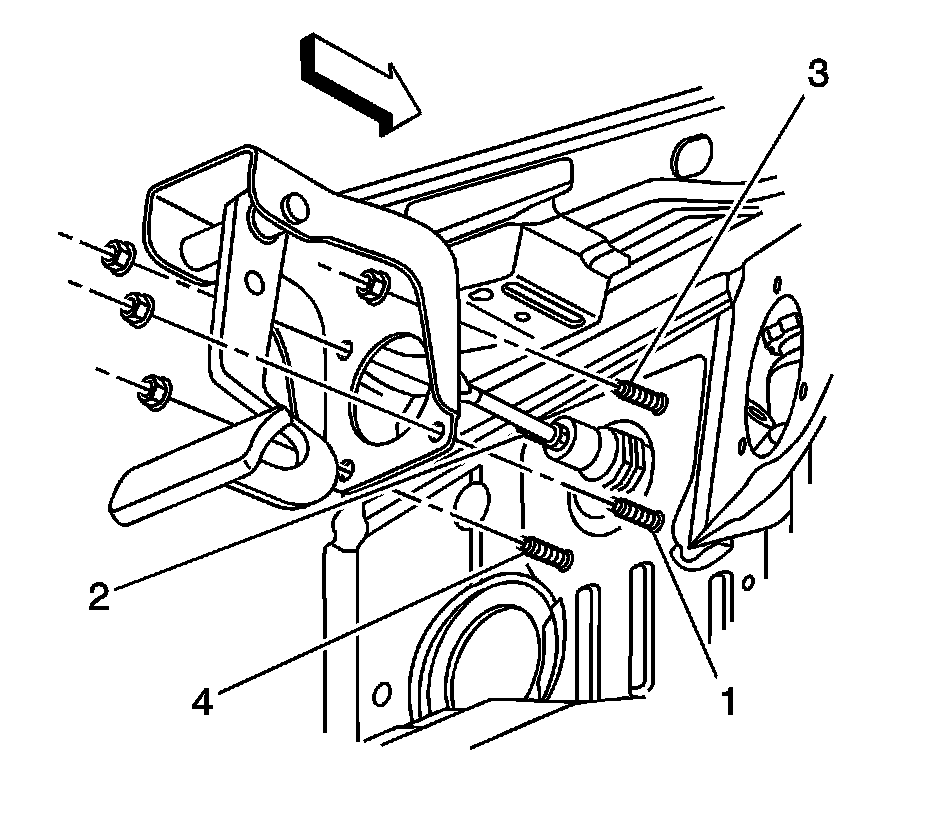 3
2
4
1