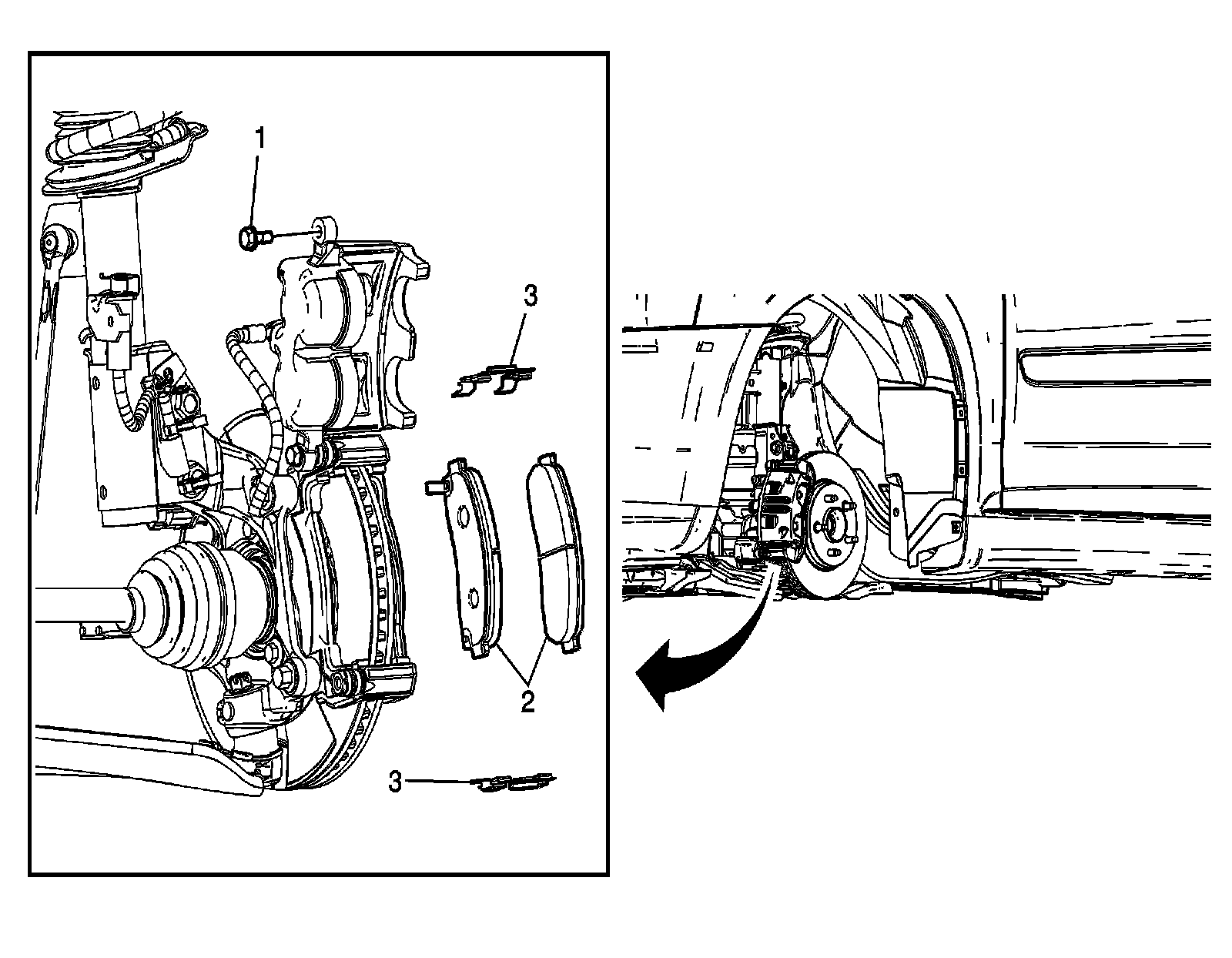 1
3
2
3