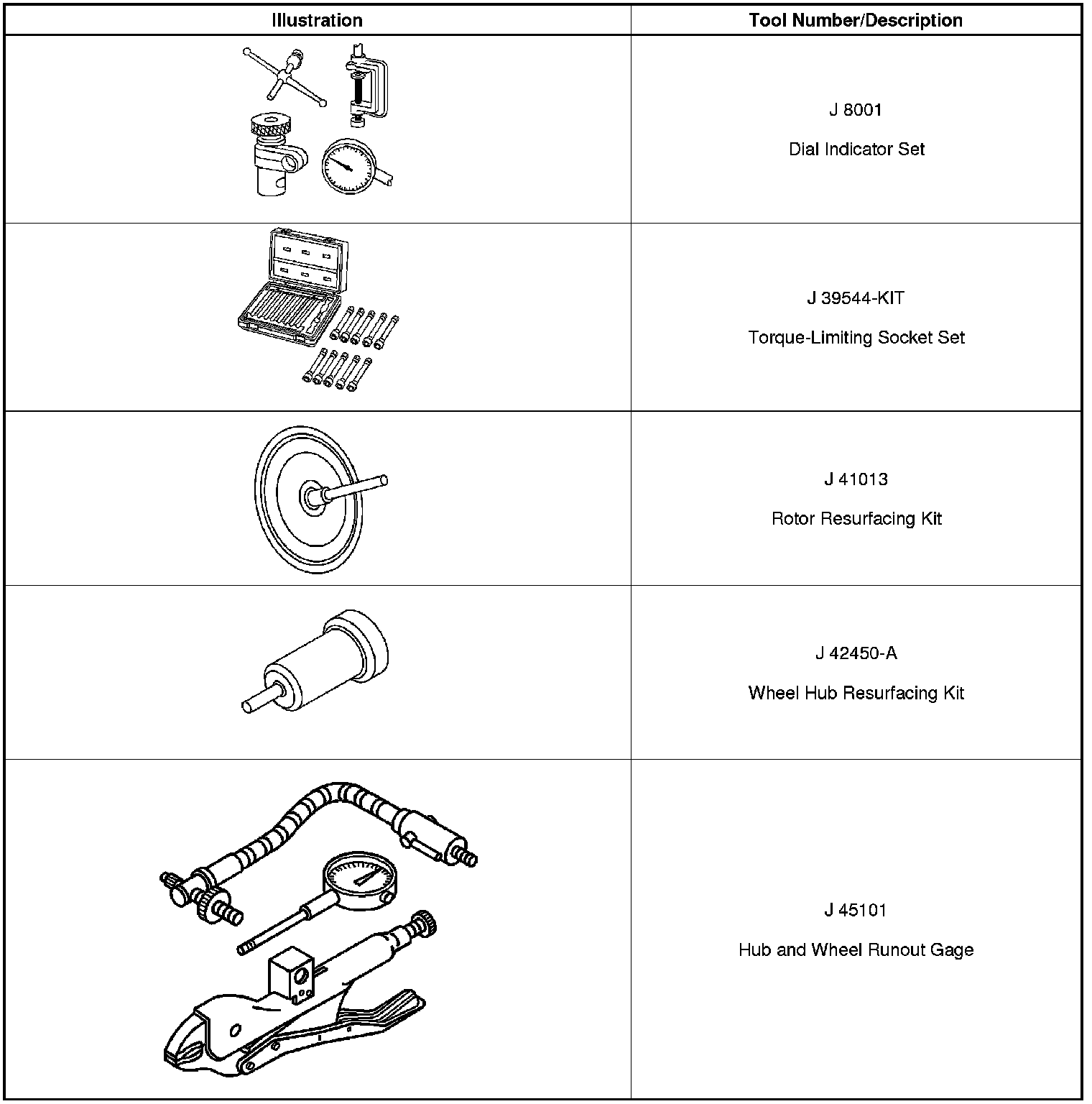 | Illustration | Tool Number/Description |
|---|---|
| | J 8001<br>Dial Indicator Set |
| | J 39544-KIT<br>Torque-Limiting Socket Set |
| | J 41013<br>Rotor Resurfacing Kit |
| | J 42450-A<br>Wheel Hub Resurfacing Kit |
| | J 45101<br>Hub and Wheel Runout Gage |