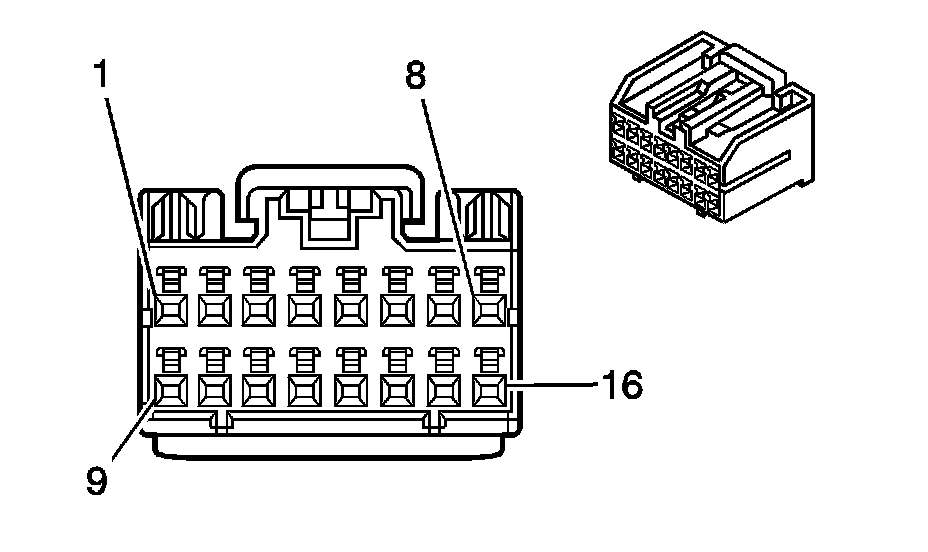 1
8
16
9